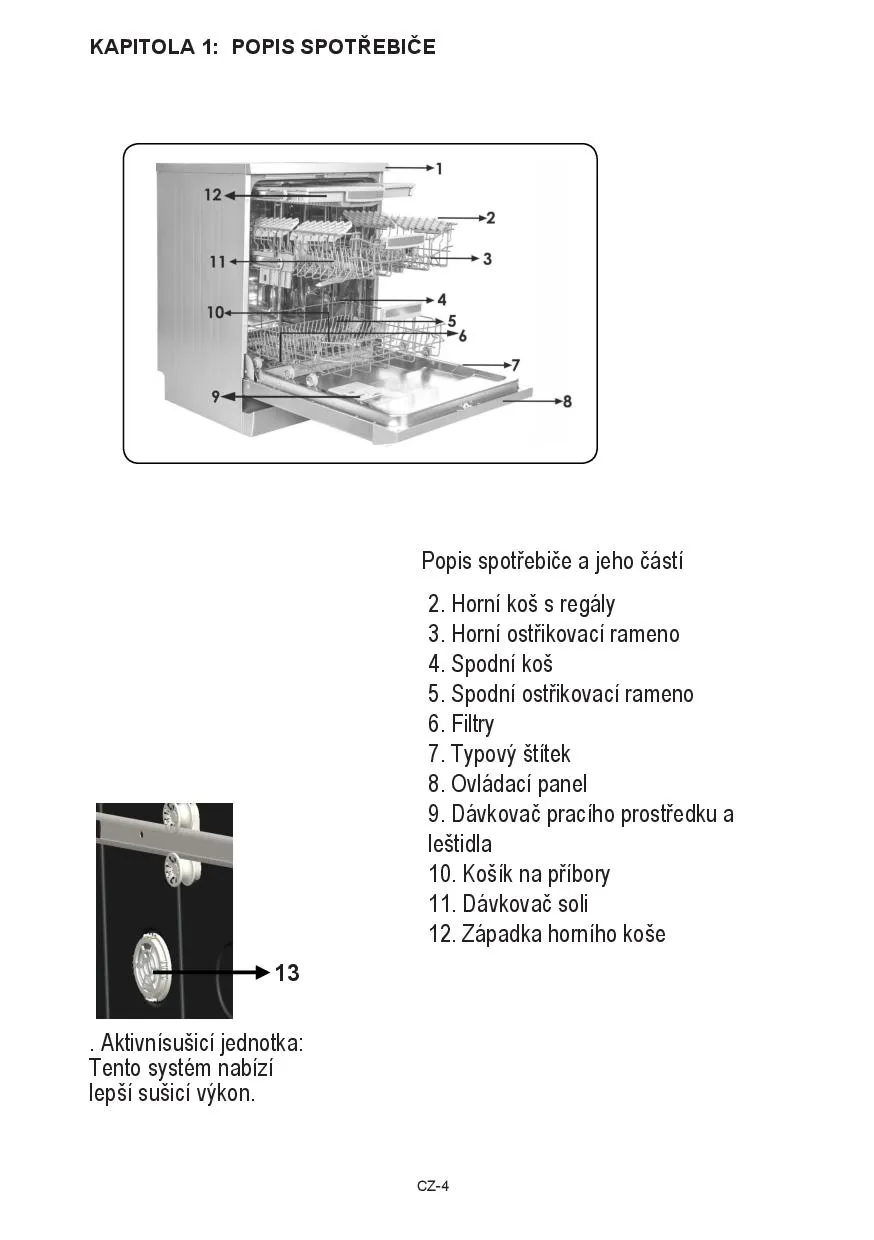 KAPITOLA 1: POPIS SPOTŘEBIČE

1
12
2
11
3
4
10
5
6
7
9
8

Popis spotřebiče a jeho částí

2. Horní koš s regály
3. Horní ostřikovací rameno
4. Spodní koš
5. Spodní ostřikovací rameno
6. Filtry
7. Typový štítek
8. Ovládací panel
9. Dávkovač pracího prostředku a leštidla
10. Košík na příbory
11. Dávkovač soli
12. Západka horního koše

13

. Aktivnísušicí jednotka: Tento systém nabízí lepší sušicí výkon.

CZ-4