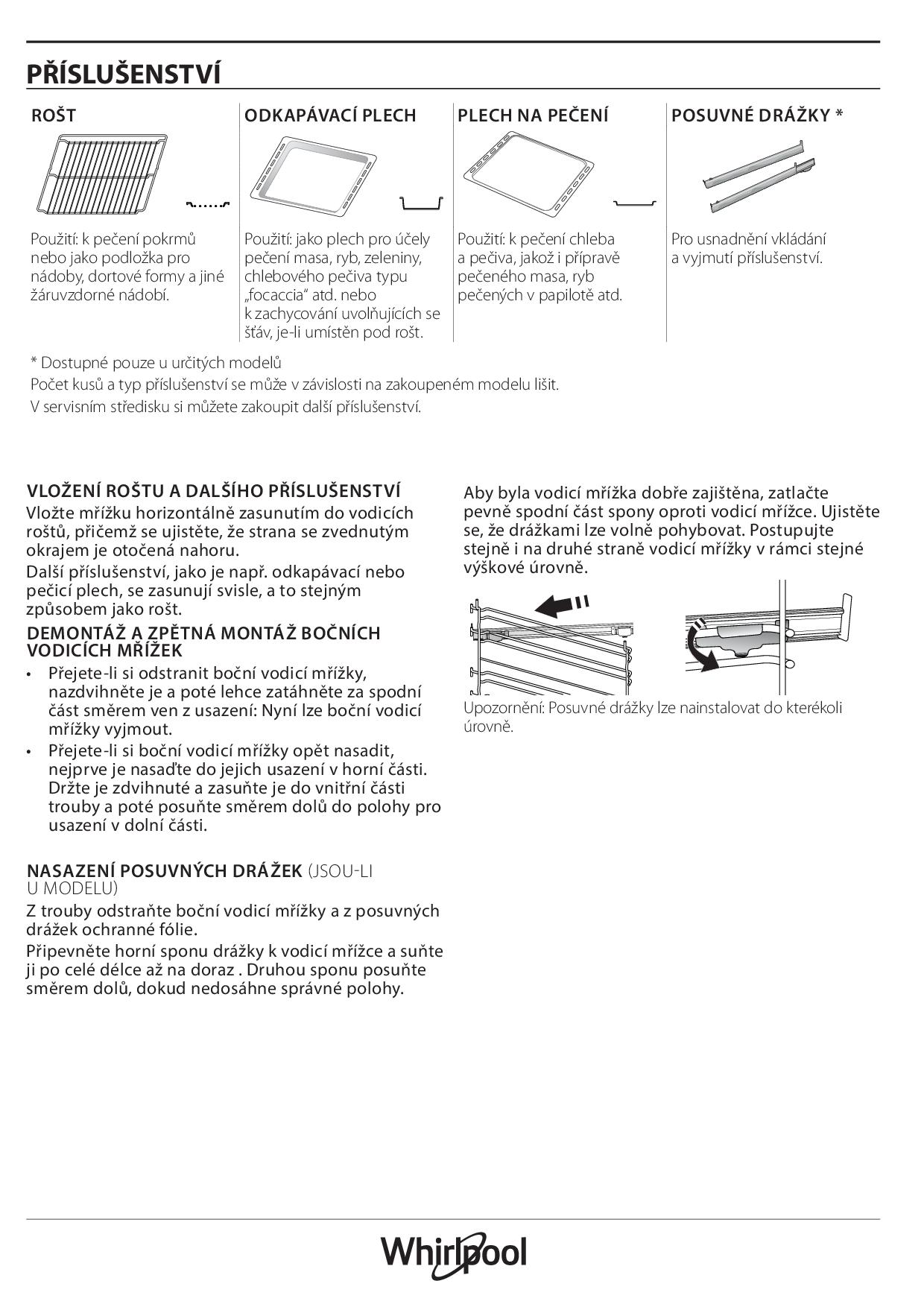 PŘÍSLUŠENSTVÍ

ROŠT

Použití: k pečení pokrmů nebo jako podložka pro nádoby, dortové formy a jiné žáruvzdorné nádobí.

ODKAPÁVACÍ PLECH

Použití: jako plech pro účely pečení masa, ryb, zeleniny, chlebového pečiva typu „focaccia“ atd. nebo k zachycování uvolňujících se šťáv, je-li umístěn pod rošt.

PLECH NA PEČENÍ

Použití: k pečení chleba a pečiva, jakož i přípravě pečeného masa, ryb pečených v papilotě atd.

POSUVNÉ DRÁŽKY *

Pro usnadnění vkládání a vyjmutí příslušenství.

* Dostupné pouze u určitých modelů
Počet kusů a typ příslušenství se může v závislosti na zakoupeném modelu lišit.
V servisním středisku si můžete zakoupit další příslušenství.

VLOŽENÍ ROŠTU A DALŠÍHO PŘÍSLUŠENSTVÍ
Vložte mřížku horizontálně zasunutím do vodicích roštů, přičemž se ujistěte, že strana se zvednutým okrajem je otočená nahoru.
Další příslušenství, jako je např. odkapávací nebo pečicí plech, se zasunují svisle, a to stejným způsobem jako rošt.

DEMONTÁŽ A ZPĚTNÁ MONTÁŽ BOČNÍCH VODICÍCH MŘÍŽEK
• Přejete-li si odstranit boční vodicí mřížky, nazdvihněte je a poté lehce zatáhněte za spodní část směrem ven z usazení: Nyní lze boční vodicí mřížky vyjmout.
• Přejete-li si boční vodicí mřížky opět nasadit, nejprve je nasaďte do jejich usazení v horní části. Držte je zdvihnuté a zasuňte je do vnitřní části trouby a poté posuňte směrem dolů do polohy pro usazení v dolní části.

NASAZENÍ POSUVNÝCH DRÁŽEK (JSOU-LI U MODELU)
Z trouby odstraňte boční vodicí mřížky a z posuvných drážek ochranné fólie.
Připevněte horní sponu drážky k vodicí mřížce a suňte ji po celé délce až na doraz . Druhou sponu posuňte směrem dolů, dokud nedosáhne správné polohy.

Aby byla vodicí mřížka dobře zajištěna, zatlačte pevně spodní část spony oproti vodicí mřížce. Ujistěte se, že drážkami lze volně pohybovat. Postupujte stejně i na druhé straně vodicí mřížky v rámci stejné výškové úrovně.

Upozornění: Posuvné drážky lze nainstalovat do kterékoli úrovně.

Whirlpool