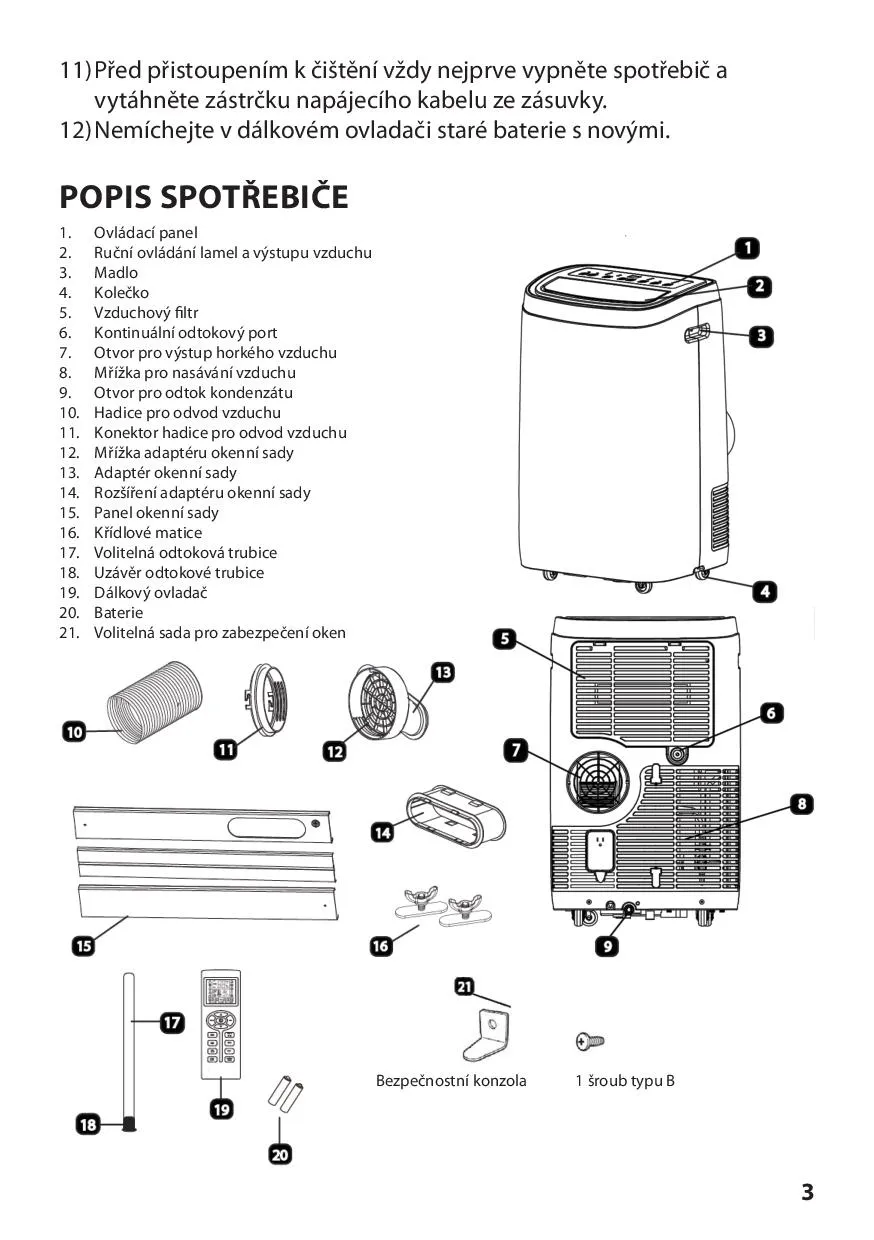 11) Před přistoupením k čištění vždy nejprve vypněte spotřebič a vytáhněte zástrčku napájecího kabelu ze zásuvky.
12) Nemíchejte v dálkovém ovladači staré baterie s novými.

POPIS SPOTŘEBIČE

1. Ovládací panel
2. Ruční ovládání lamel a výstupu vzduchu
3. Madlo
4. Kolečko
5. Vzduchový filtr
6. Kontinuální odtokový port
7. Otvor pro výstup horkého vzduchu
8. Mřížka pro nasávání vzduchu
9. Otvor pro odtok kondenzátu
10. Hadice pro odvod vzduchu
11. Konektor hadice pro odvod vzduchu
12. Mřížka adaptéru okenní sady
13. Adaptér okenní sady
14. Rozšíření adaptéru okenní sady
15. Panel okenní sady
16. Křídlové matice
17. Volitelná odtoková trubice
18. Uzávěr odtokové trubice
19. Dálkový ovladač
20. Baterie
21. Volitelná sada pro zabezpečení oken

1
2
3
4
5
6
7
8
9
10
11
12
13
14
15
16
17
18
19
20
21

Bezpečnostní konzola
1 šroub typu B

3