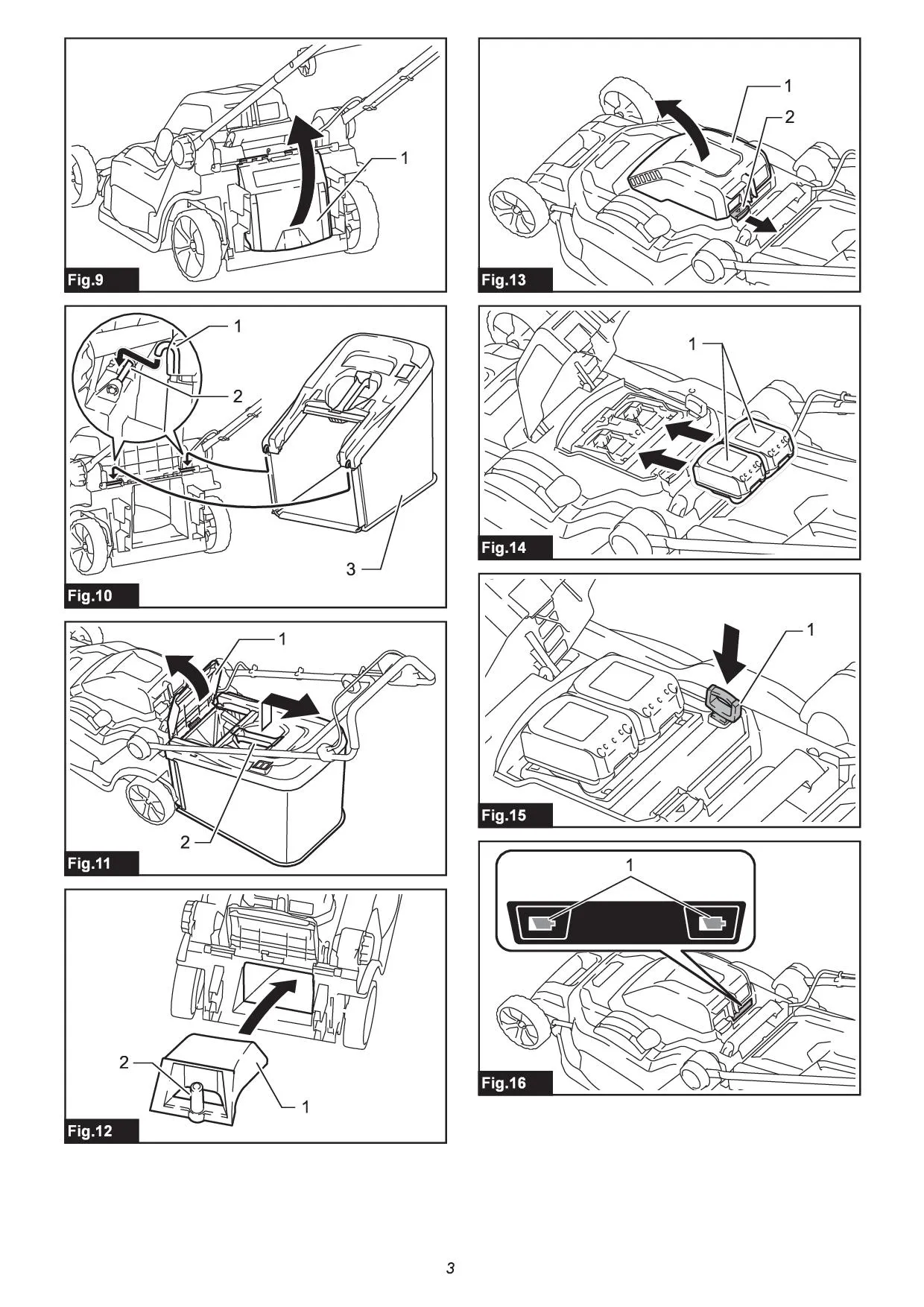 1

Fig.9

1

2

3

Fig.10

1

2

Fig.11

2

1

Fig.12

1

2

Fig.13

1

Fig.14

1

Fig.15

1

Fig.16

3