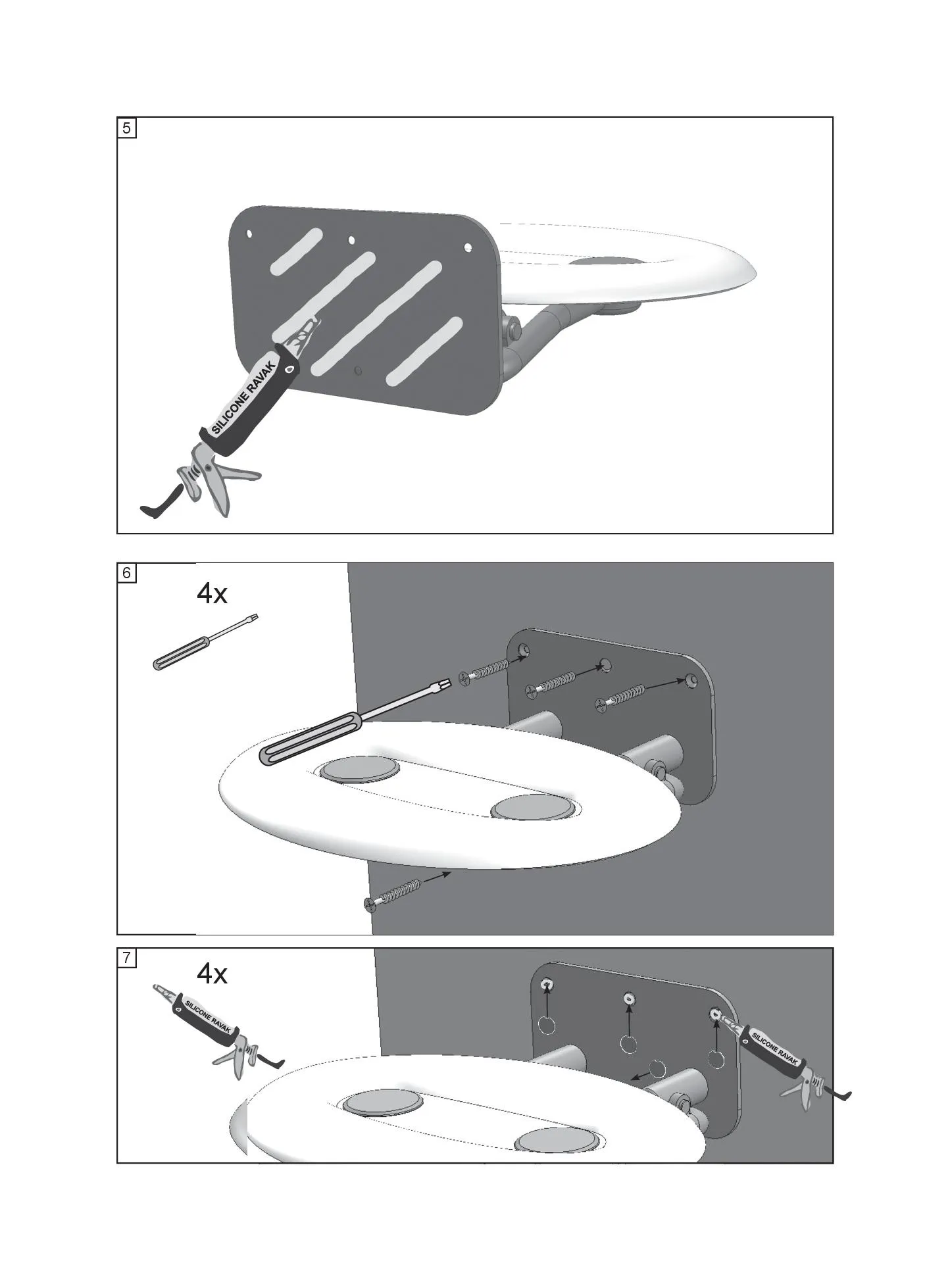 5

SILICONE RAVAK

6

4x

7

4x

SILICONE RAVAK

SILICONE RAVAK