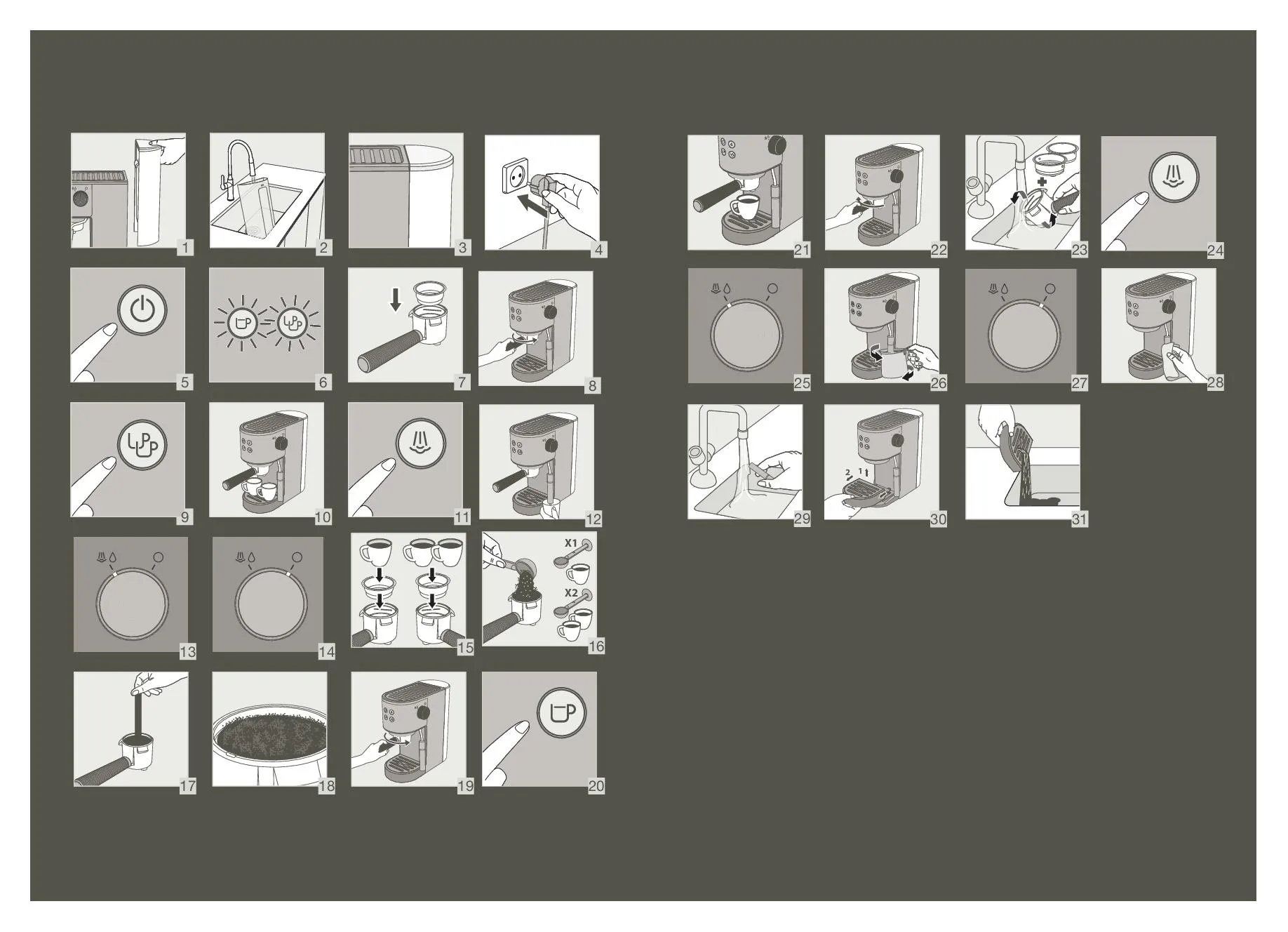 1 2 3 4

5 6 7 8

9 10 11 12

13 14 15 X1 X2 16

17 18 19 20

21 22 23 24

25 26 27 28

29 2 1 30 31