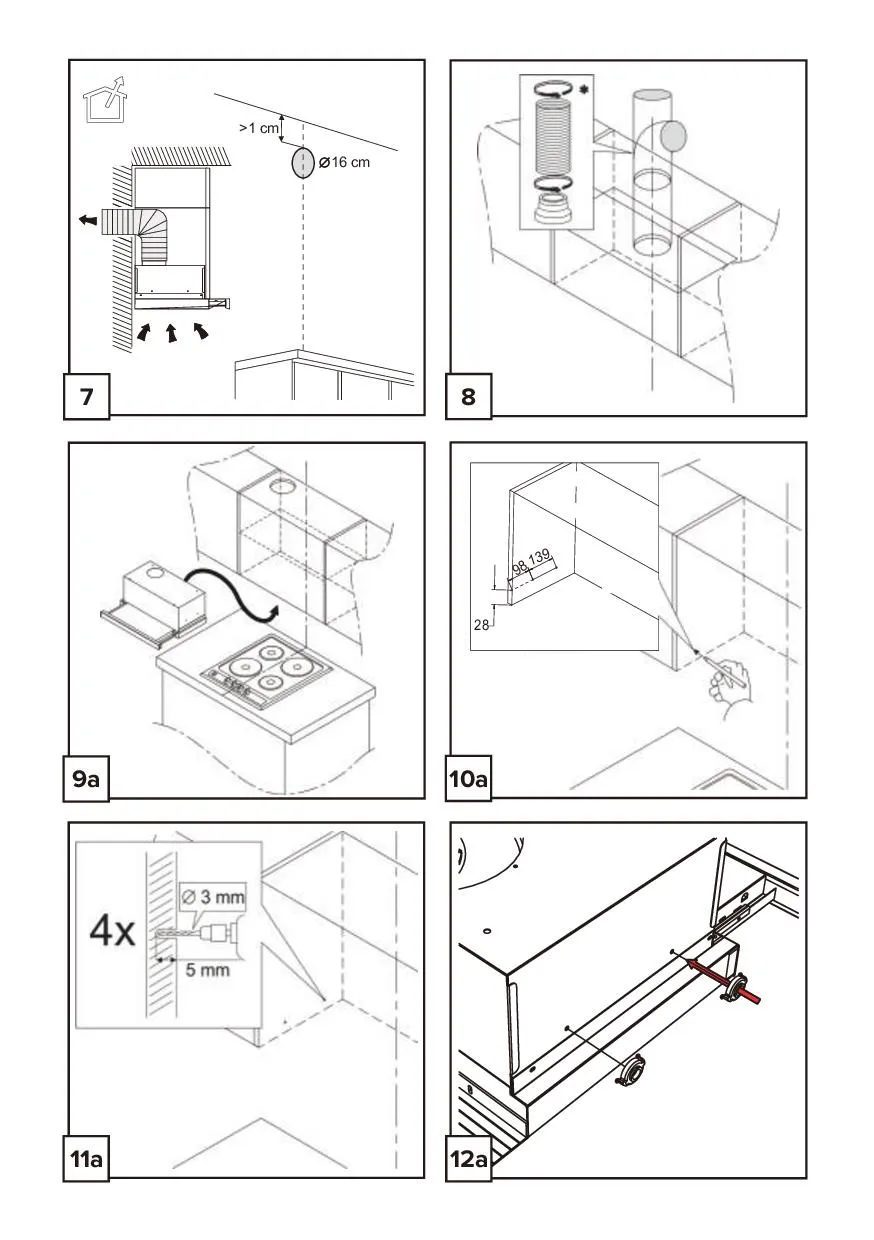 >1 cm
Ø16 cm
7

*
8

9a

98
139
28
10a

4x
Ø 3 mm
5 mm
11a

12a