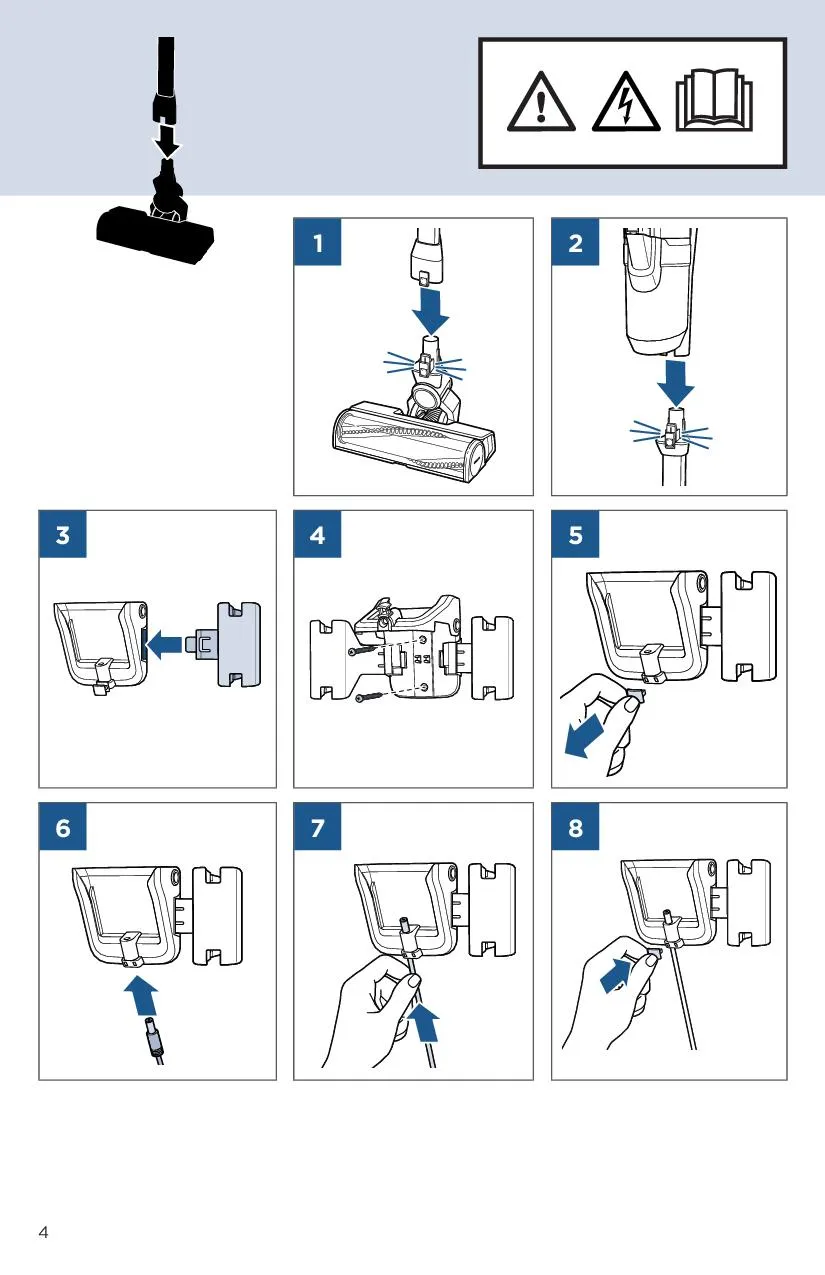 1

2

3

4

5

6

7

8

4