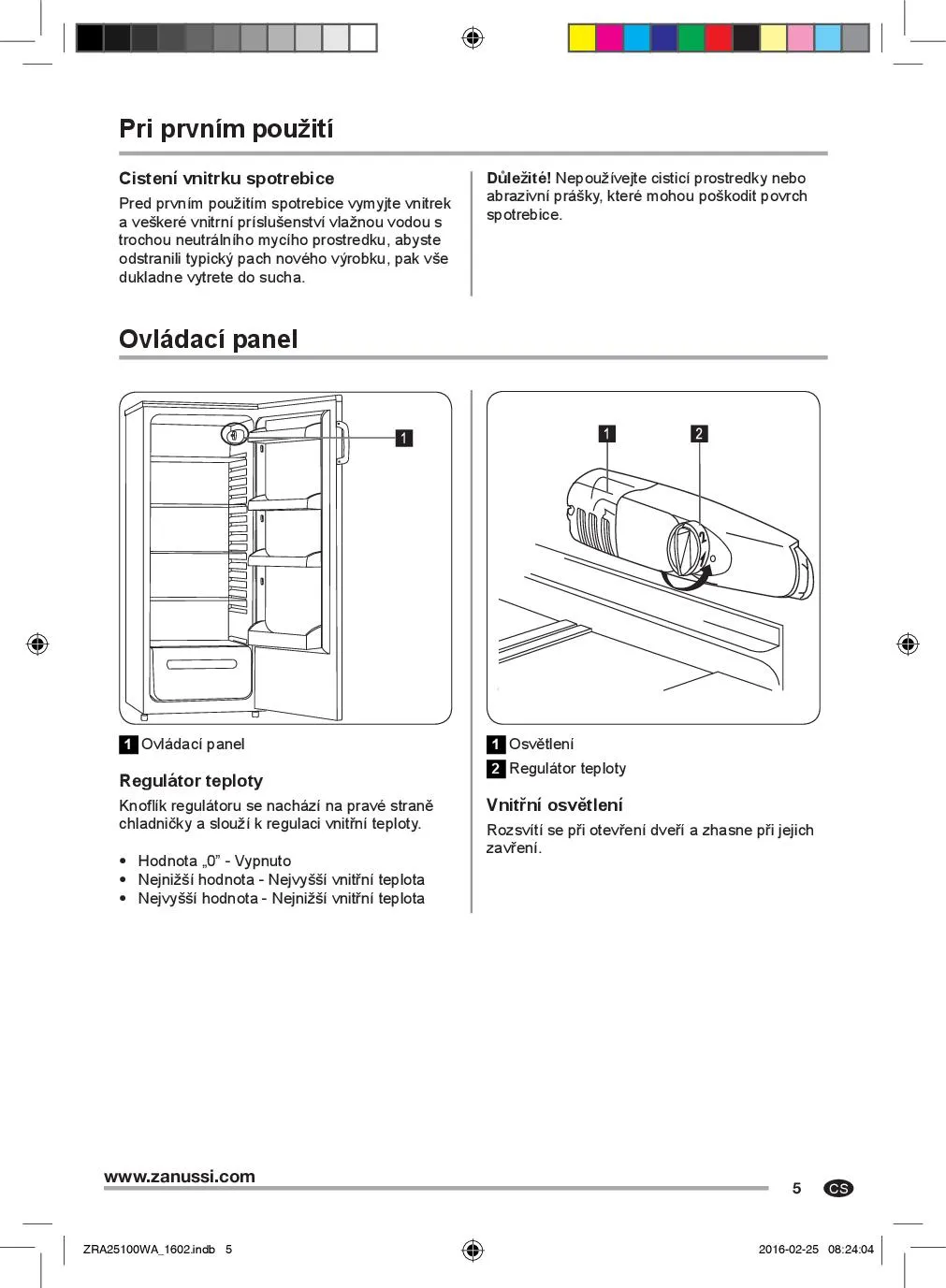 Pri prvním použití

Cistení vnitrku spotrebice

Pred prvním použitím spotrebice vymyjte vnitrek a veškeré vnitrní príslušenství vlažnou vodou s trochou neutrálního mycího prostredku, abyste odstranili typický pach nového výrobku, pak vše dukladne vytrete do sucha.

Důležité! Nepoužívejte cisticí prostredky nebo abrazivní prášky, které mohou poškodit povrch spotrebice.

Ovládací panel

1

1 Ovládací panel

Regulátor teploty

Knoflík regulátoru se nachází na pravé straně chladničky a slouží k regulaci vnitřní teploty.

• Hodnota „0" - Vypnuto
• Nejnižší hodnota - Nejvyšší vnitřní teplota
• Nejvyšší hodnota - Nejnižší vnitřní teplota

1 2

1 Osvětlení
2 Regulátor teploty

Vnitřní osvětlení

Rozsvítí se při otevření dveří a zhasne při jejich zavření.

www.zanussi.com

5 CS

ZRA25100WA_1602.indb 5

2016-02-25 08:24:04