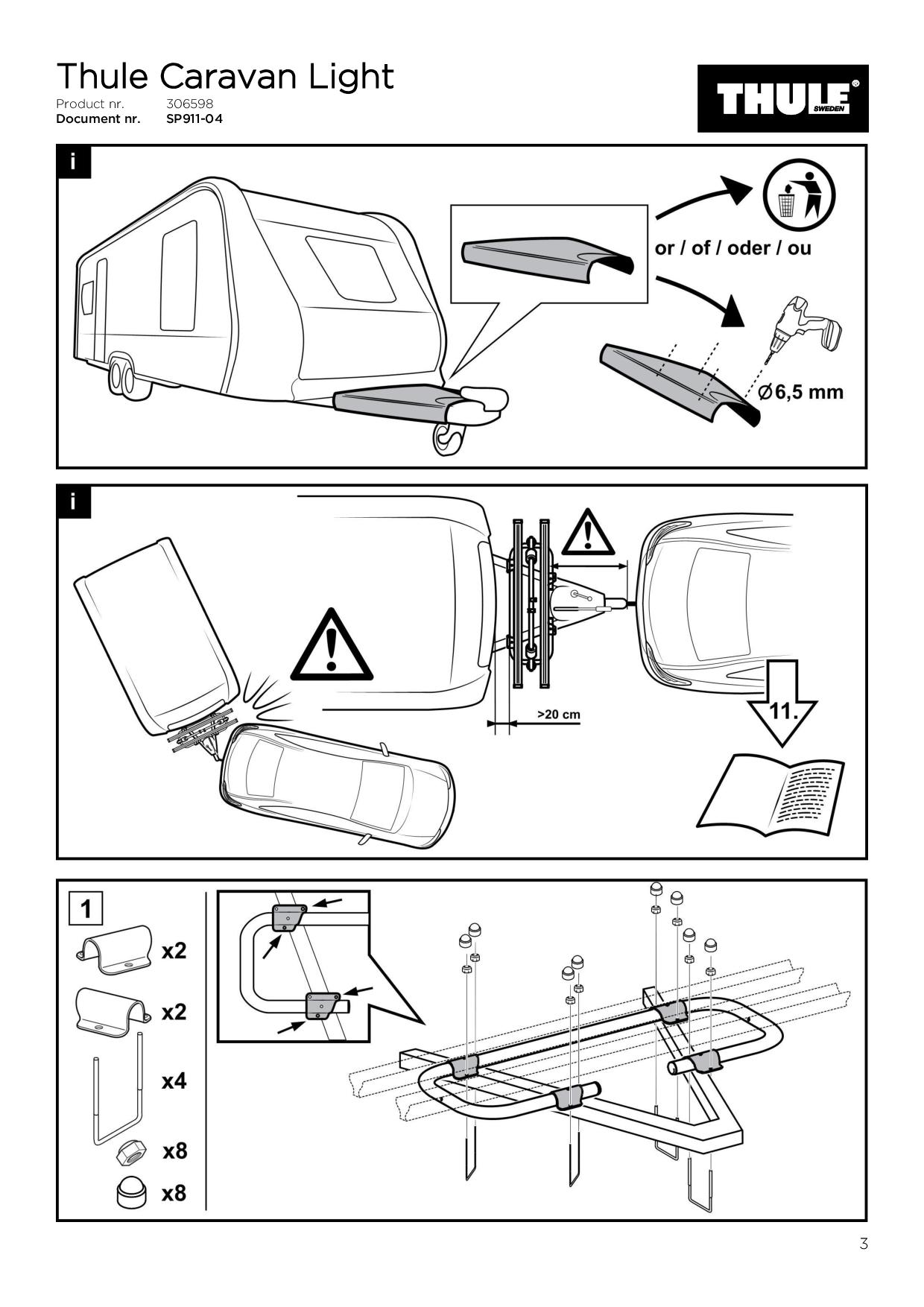 Thule Caravan Light
Product nr. 306598
Document nr. SP911-04

THULE SWEDEN

i

or / of / oder / ou

Ø6,5 mm

i

>20 cm

11.

1

x2

x2

x4

x8

x8

3