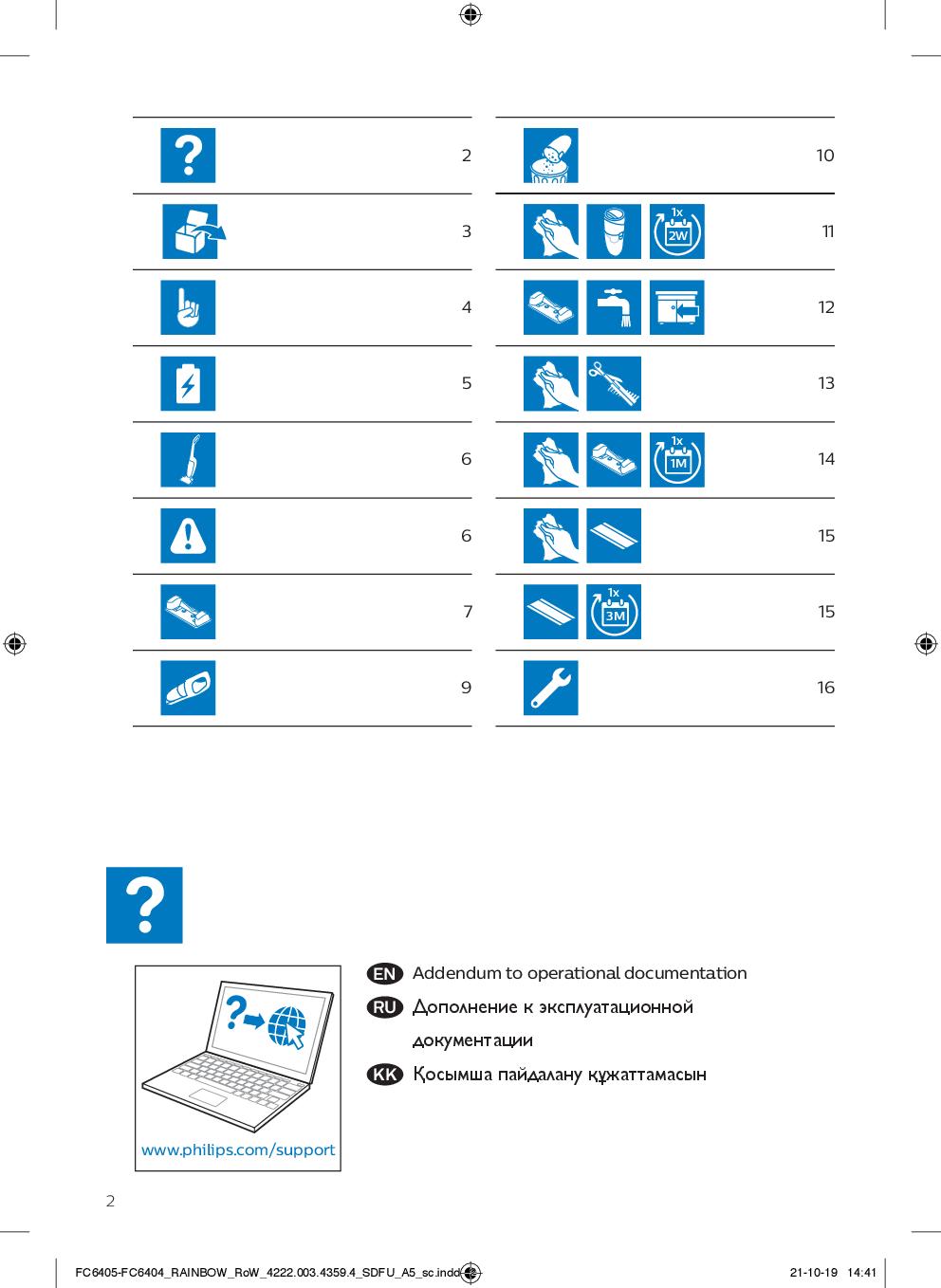 2

3

4

5

6

6

7

9

10

1x 2W 11

12

13

1x 1M 14

15

1x 3M 15

16

www.philips.com/support

EN Addendum to operational documentation

RU Дополнение к эксплуатационной документации

KK Қосымша пайдалану құжаттамасын

2

FC6405-FC6404_RAINBOW_RoW_4222.003.4359.4_SDFU_A5_sc.indd 2

21-10-19 14:41