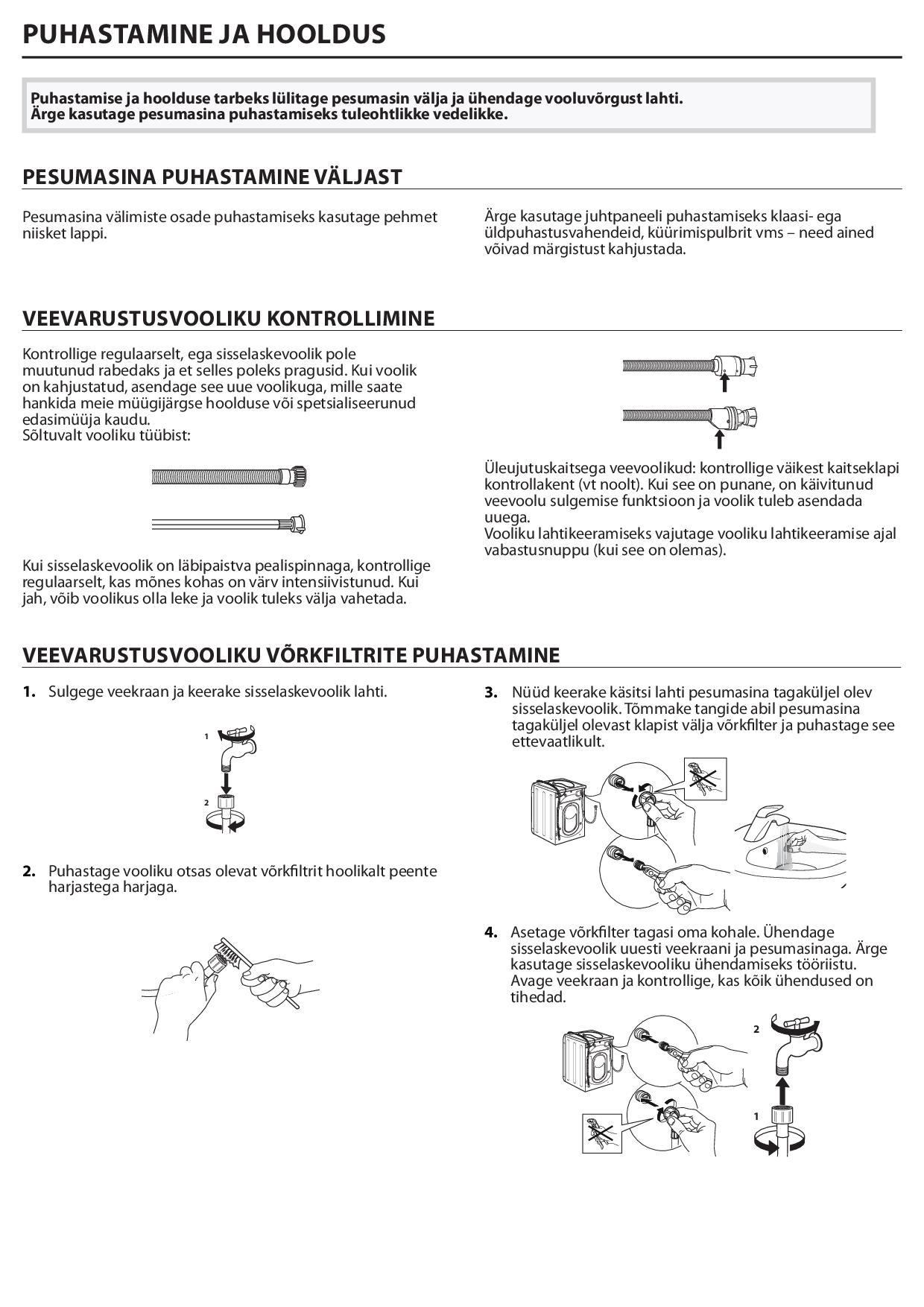 PUHASTAMINE JA HOOLDUS

Puhastamise ja hoolduse tarbeks lülitage pesumasin välja ja ühendage vooluvõrgust lahti. Ärge kasutage pesumasina puhastamiseks tuleohtlikke vedelikke.

PESUMASINA PUHASTAMINE VÄLJAST

Pesumasina välimiste osade puhastamiseks kasutage pehmet niisket lappi.

Ärge kasutage juhtpaneeli puhastamiseks klaasi- ega üldpuhastusvahendeid, küürimispulbrit vms – need ained võivad märgistust kahjustada.

VEEVARUSTUSVOOLIKU KONTROLLIMINE

Kontrollige regulaarselt, ega sisselaskevoolik pole muutunud rabedaks ja et selles poleks pragusid. Kui voolik on kahjustatud, asendage see uue voolikuga, mille saate hankida meie müügijärgse hoolduse või spetsialiseerunud edasimüüja kaudu.
Sõltuvalt vooliku tüübist:

Kui sisselaskevoolik on läbipaistva pealispinnaga, kontrollige regulaarselt, kas mõnes kohas on värv intensiivistunud. Kui jah, võib voolikus olla leke ja voolik tuleks välja vahetada.

Üleujutuskaitsega veevoolikud: kontrollige väikest kaitseklapi kontrollakent (vt noolt). Kui see on punane, on käivitunud veevoolu sulgemise funktsioon ja voolik tuleb asendada uuega.
Vooliku lahtikeeramiseks vajutage vooliku lahtikeeramise ajal vabastusnuppu (kui see on olemas).

VEEVARUSTUSVOOLIKU VÕRKFILTRITE PUHASTAMINE

1. Sulgege veekraan ja keerake sisselaskevoolik lahti.

1
2

2. Puhastage vooliku otsas olevat võrkfiltrit hoolikalt peente harjastega harjaga.

3. Nüüd keerake käsitsi lahti pesumasina tagaküljel olev sisselaskevoolik. Tõmmake tangide abil pesumasina tagaküljel olevast klapist välja võrkfilter ja puhastage see ettevaatlikult.

4. Asetage võrkfilter tagasi oma kohale. Ühendage sisselaskevoolik uuesti veekraani ja pesumasinaga. Ärge kasutage sisselaskevooliku ühendamiseks tööriistu. Avage veekraan ja kontrollige, kas kõik ühendused on tihedad.

2
1