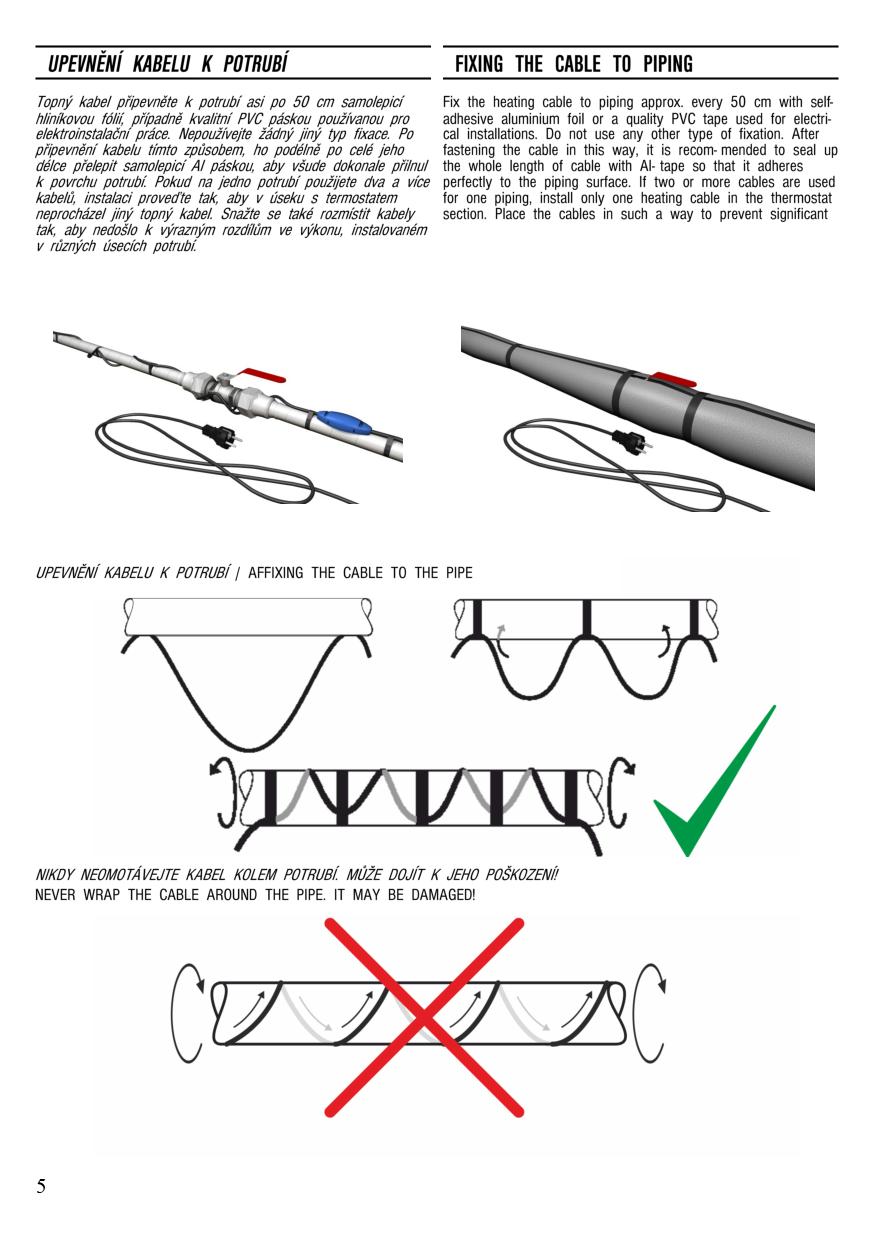 UPEVNĚNÍ KABELU K POTRUBÍ

Topný kabel připevněte k potrubí asi po 50 cm samolepicí hliníkovou fólií, případně kvalitní PVC páskou používanou pro elektroinstalační práce. Nepoužívejte žádný jiný typ fixace. Po připevnění kabelu tímto způsobem, ho podélně po celé jeho délce přelepit samolepicí Al páskou, aby všude dokonale přilnul k povrchu potrubí. Pokud na jedno potrubí použijete dva a více kabelů, instalaci proveďte tak, aby v úseku s termostatem neprocházel jiný topný kabel. Snažte se také rozmístit kabely tak, aby nedošlo k výrazným rozdílům ve výkonu, instalovaném v různých úsecích potrubí.

FIXING THE CABLE TO PIPING

Fix the heating cable to piping approx. every 50 cm with self-adhesive aluminium foil or a quality PVC tape used for electrical installations. Do not use any other type of fixation. After fastening the cable in this way, it is recom- mended to seal up the whole length of cable with Al- tape so that it adheres perfectly to the piping surface. If two or more cables are used for one piping, install only one heating cable in the thermostat section. Place the cables in such a way to prevent significant

UPEVNĚNÍ KABELU K POTRUBÍ | AFFIXING THE CABLE TO THE PIPE

NIKDY NEOMOTÁVEJTE KABEL KOLEM POTRUBÍ. MŮŽE DOJÍT K JEHO POŠKOZENÍ!
NEVER WRAP THE CABLE AROUND THE PIPE. IT MAY BE DAMAGED!

5