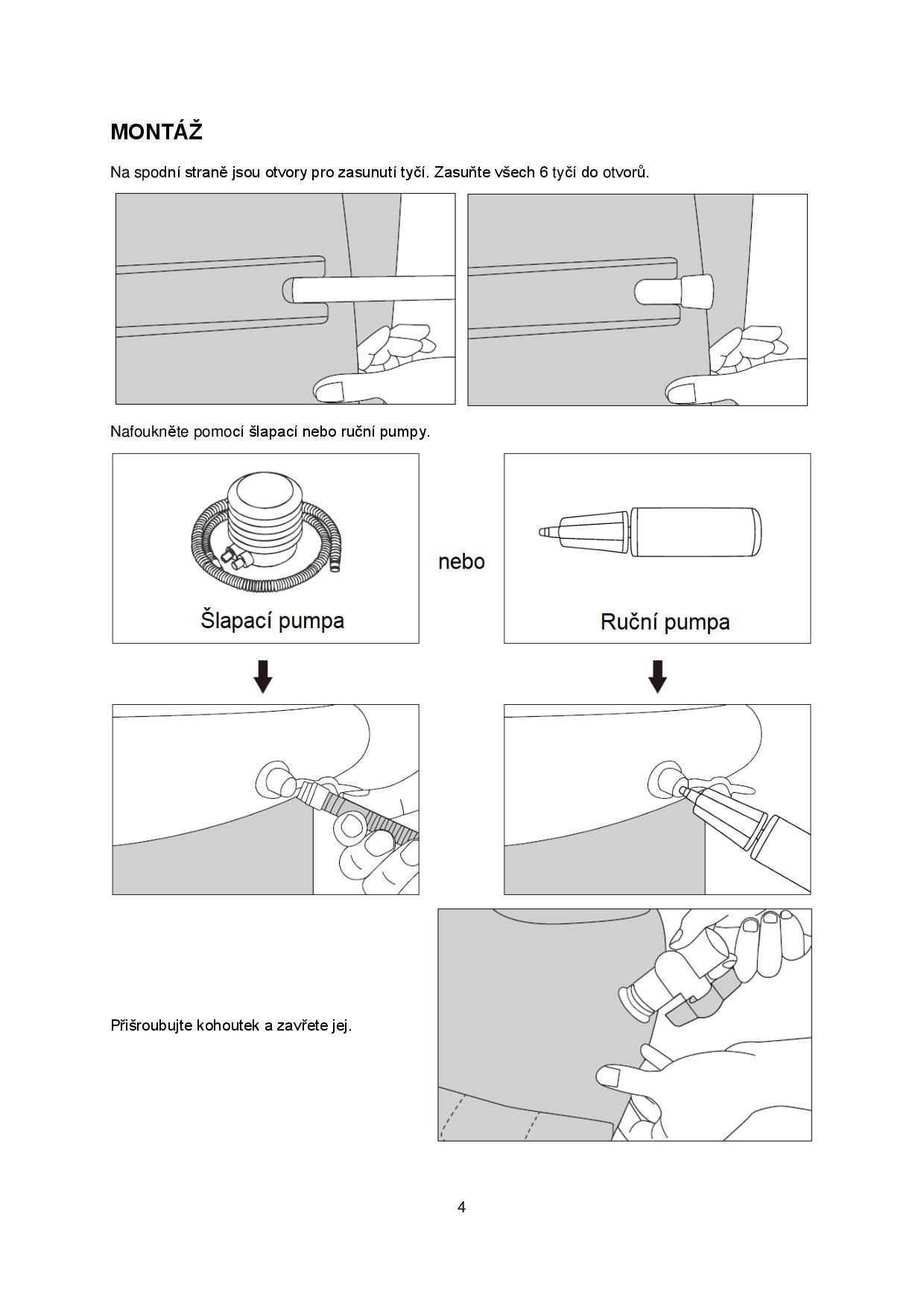 MONTÁŽ

Na spodní straně jsou otvory pro zasunutí tyčí. Zasuňte všech 6 tyčí do otvorů.

Nafoukněte pomocí šlapací nebo ruční pumpy.

Šlapací pumpa

nebo

Ruční pumpa

Přišroubujte kohoutek a zavřete jej.

4