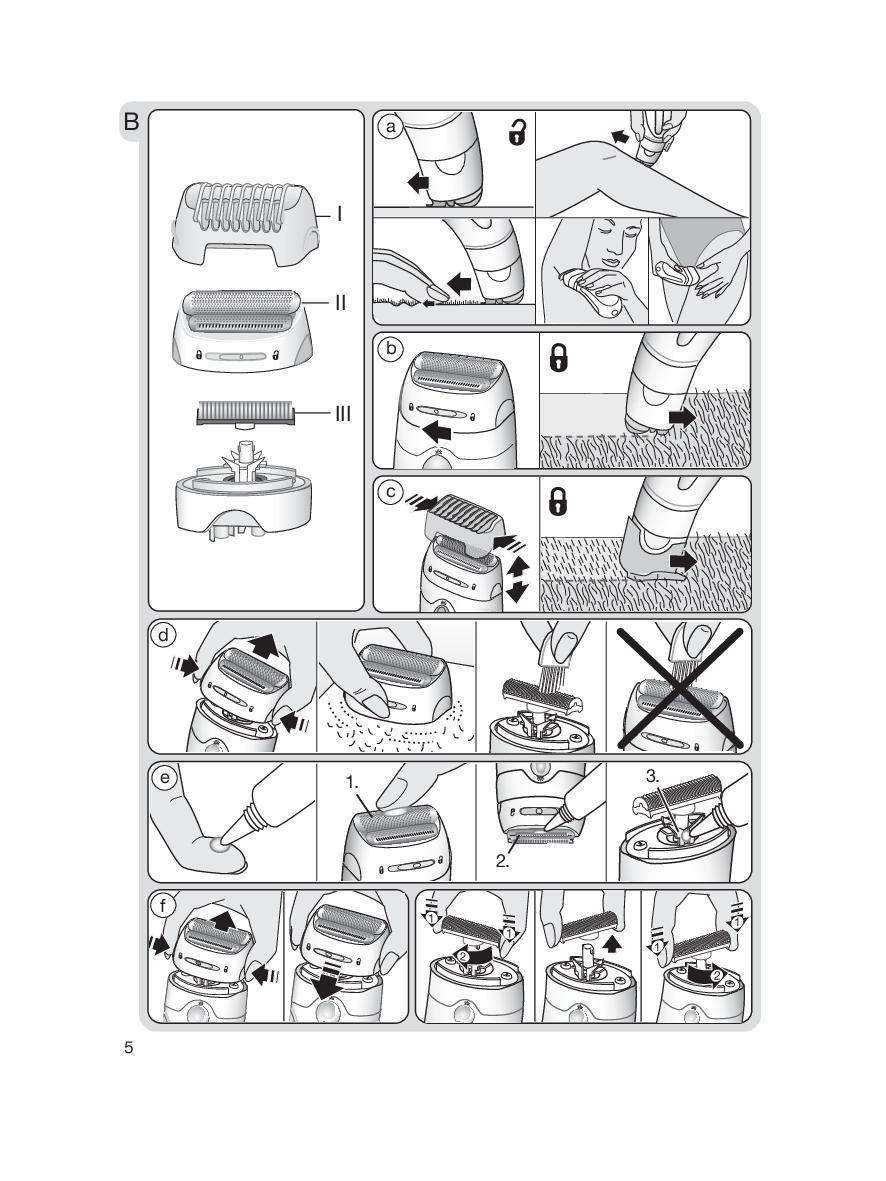 B

I

II

III

a

b

c

d

e

1.

2.

3.

f

1

1

2

1

1

2

5