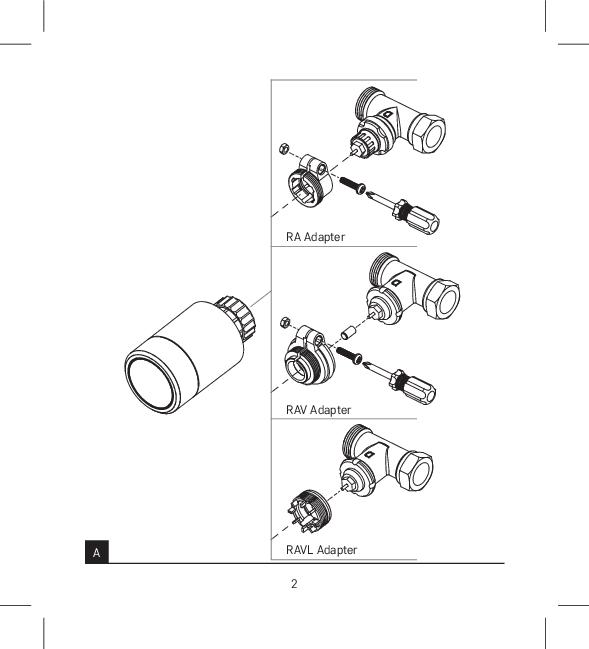 RA Adapter

RAV Adapter

RAVL Adapter

A

2