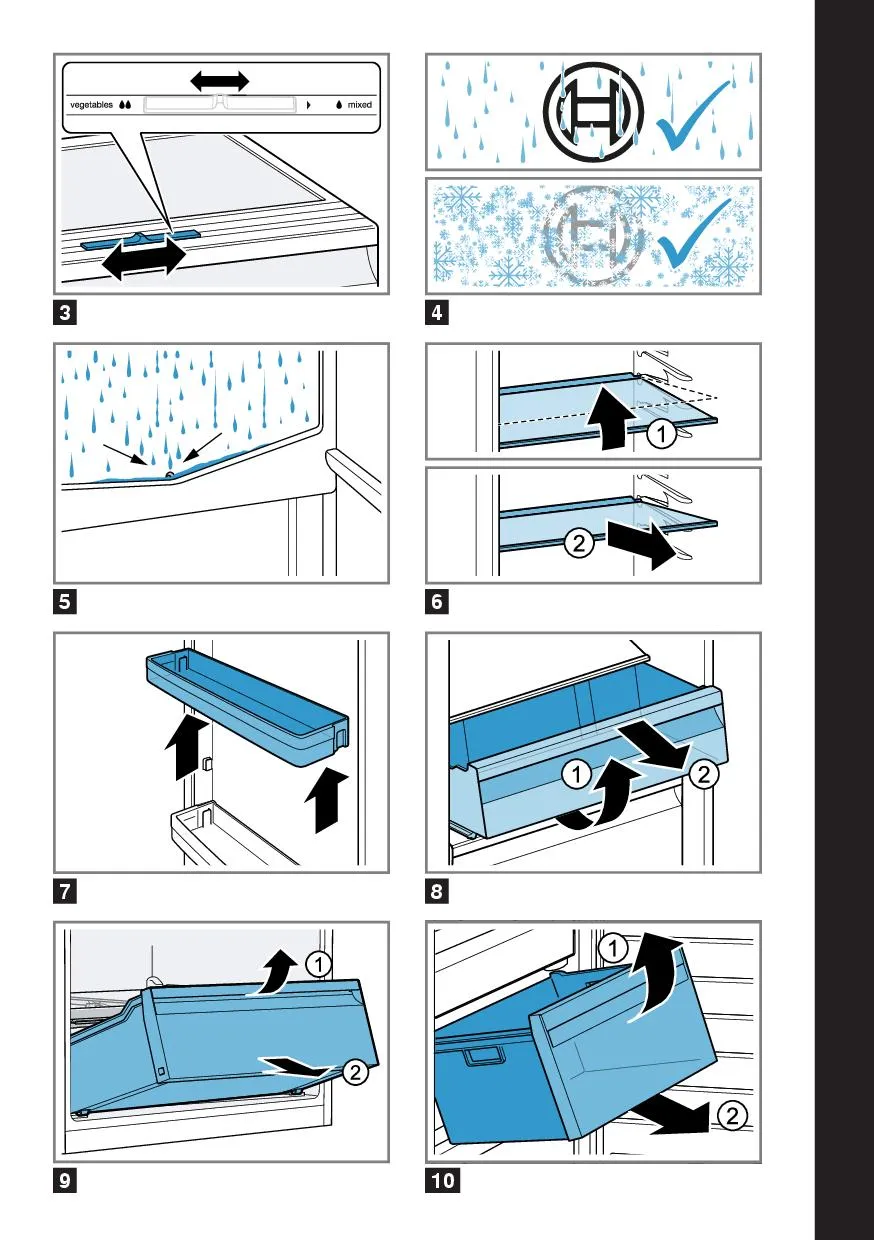 vegetables mixed

3

4

5

1

2

6

7

1

2

8

1

2

9

1

2

10