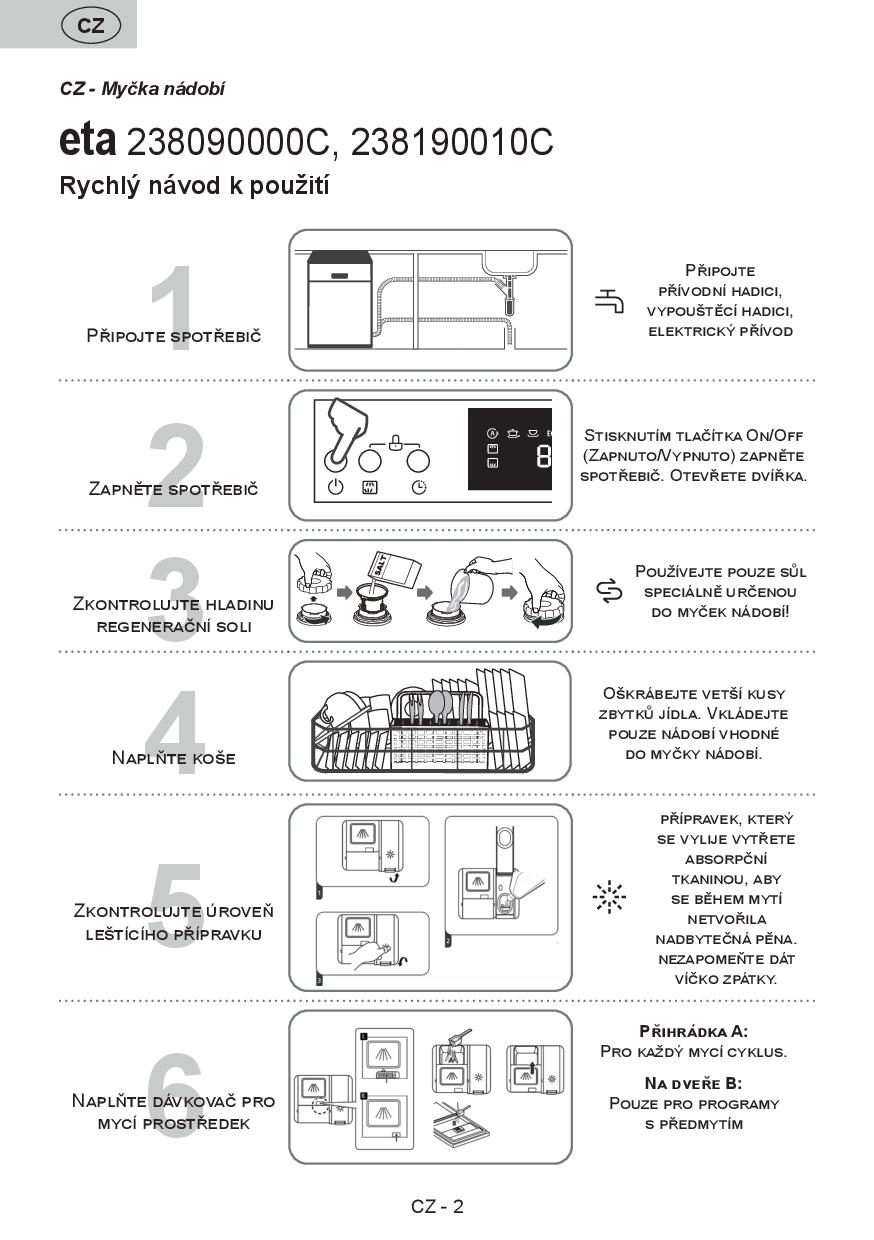 CZ

CZ - Myčka nádobí

eta 238090000C, 238190010C

Rychlý návod k použití

1

Připojte spotřebič

Připojte přívodní hadici, vypouštěcí hadici, elektrický přívod

2

Zapněte spotřebič

Stisknutím tlačítka On/Off (Zapnuto/Vypnuto) zapněte spotřebič. Otevřete dvířka.

3

Zkontrolujte hladinu regenerační soli

SALT

Používejte pouze sůl speciálně určenou do myček nádobí!

4

Naplňte koše

Oškrábejte vetší kusy zbytků jídla. Vkládejte pouze nádobí vhodné do myčky nádobí.

5

Zkontrolujte úroveň leštícího přípravku

přípravek, který se vylije vytřete absorpční tkaninou, aby se během mytí netvořila nadbytečná pěna. Nezapomeňte dát víčko zpátky.

6

Naplňte dávkovač pro mycí prostředek

Přihrádka A:
Pro každý mycí cyklus.

Na dveře B:
Pouze pro programy s předmytím

CZ - 2