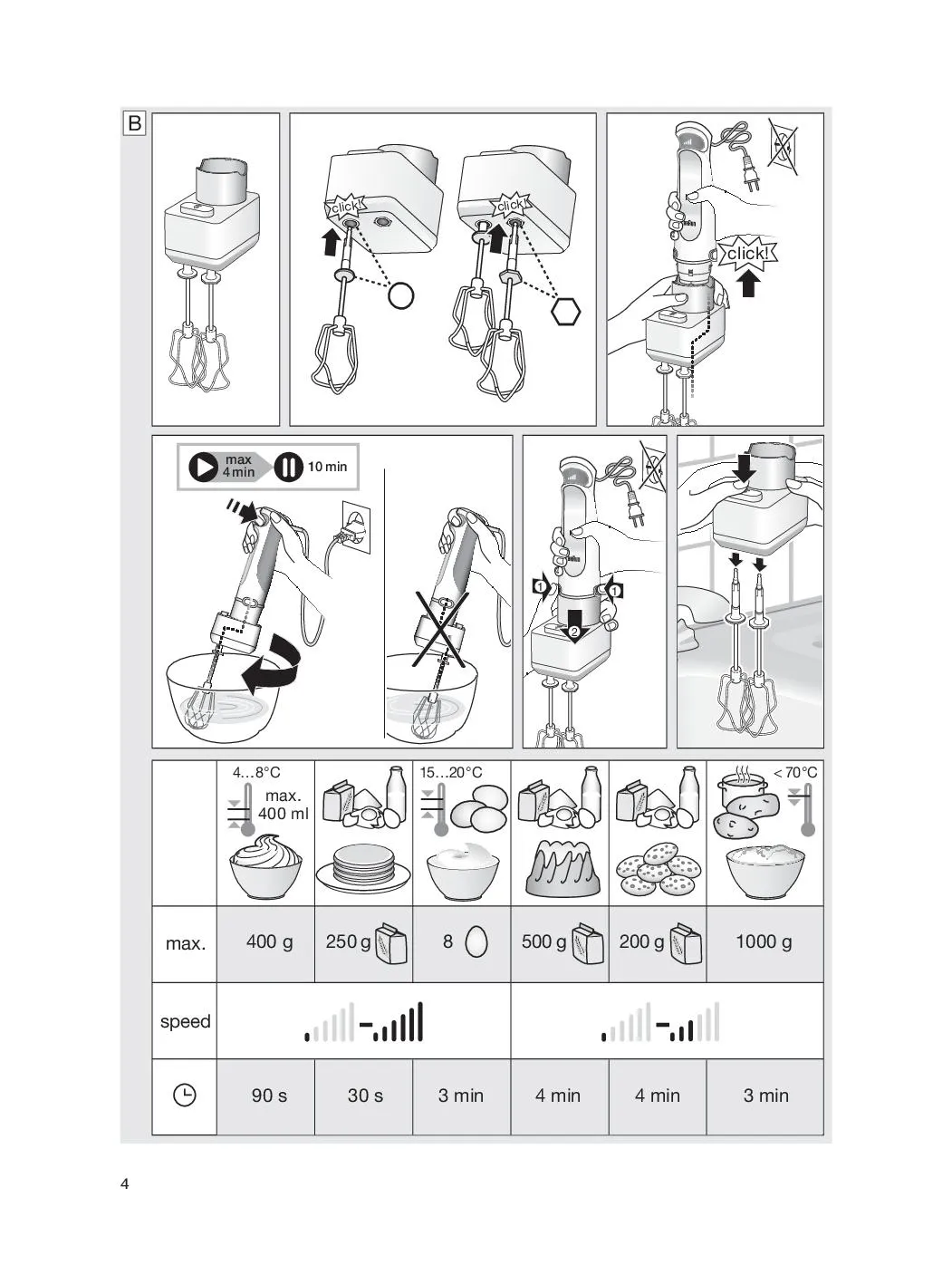 B

click

click

click!

max 4 min

10 min

1

1

2

| | 4…8°C max. 400 ml | | 15…20°C | | | < 70°C |
|---|---|---|---|---|---|---|
| max. | 400 g | 250 g | 8 | 500 g | 200 g | 1000 g |
| speed | | | | | | |
| | 90 s | 30 s | 3 min | 4 min | 4 min | 3 min |

4