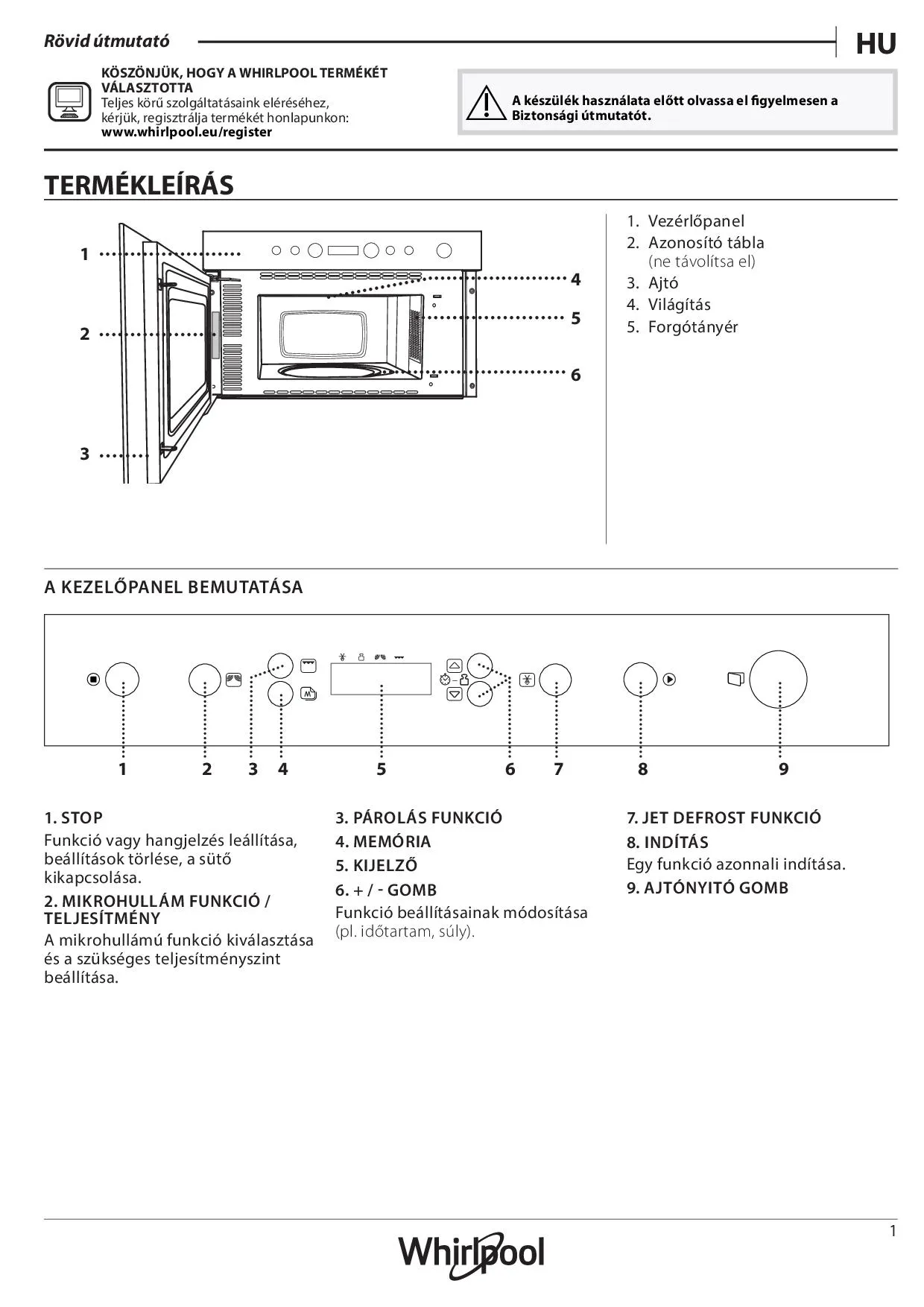 Rövid útmutató

HU

KÖSZÖNJÜK, HOGY A WHIRLPOOL TERMÉKÉT VÁLASZTOTTA
Teljes körű szolgáltatásaink eléréséhez, kérjük, regisztrálja termékét honlapunkon:
www.whirlpool.eu/register

A készülék használata előtt olvassa el figyelmesen a Biztonsági útmutatót.

TERMÉKLEÍRÁS

1
2
3
4
5
6

1. Vezérlőpanel
2. Azonosító tábla (ne távolítsa el)
3. Ajtó
4. Világítás
5. Forgótányér

A KEZELŐPANEL BEMUTATÁSA

1 2 3 4 5 6 7 8 9

1. STOP
Funkció vagy hangjelzés leállítása, beállítások törlése, a sütő kikapcsolása.

2. MIKROHULLÁM FUNKCIÓ / TELJESÍTMÉNY
A mikrohullámú funkció kiválasztása és a szükséges teljesítményszint beállítása.

3. PÁROLÁS FUNKCIÓ

4. MEMÓRIA

5. KIJELZŐ

6. + / - GOMB
Funkció beállításainak módosítása (pl. időtartam, súly).

7. JET DEFROST FUNKCIÓ

8. INDÍTÁS
Egy funkció azonnali indítása.

9. AJTÓNYITÓ GOMB

1

Whirlpool