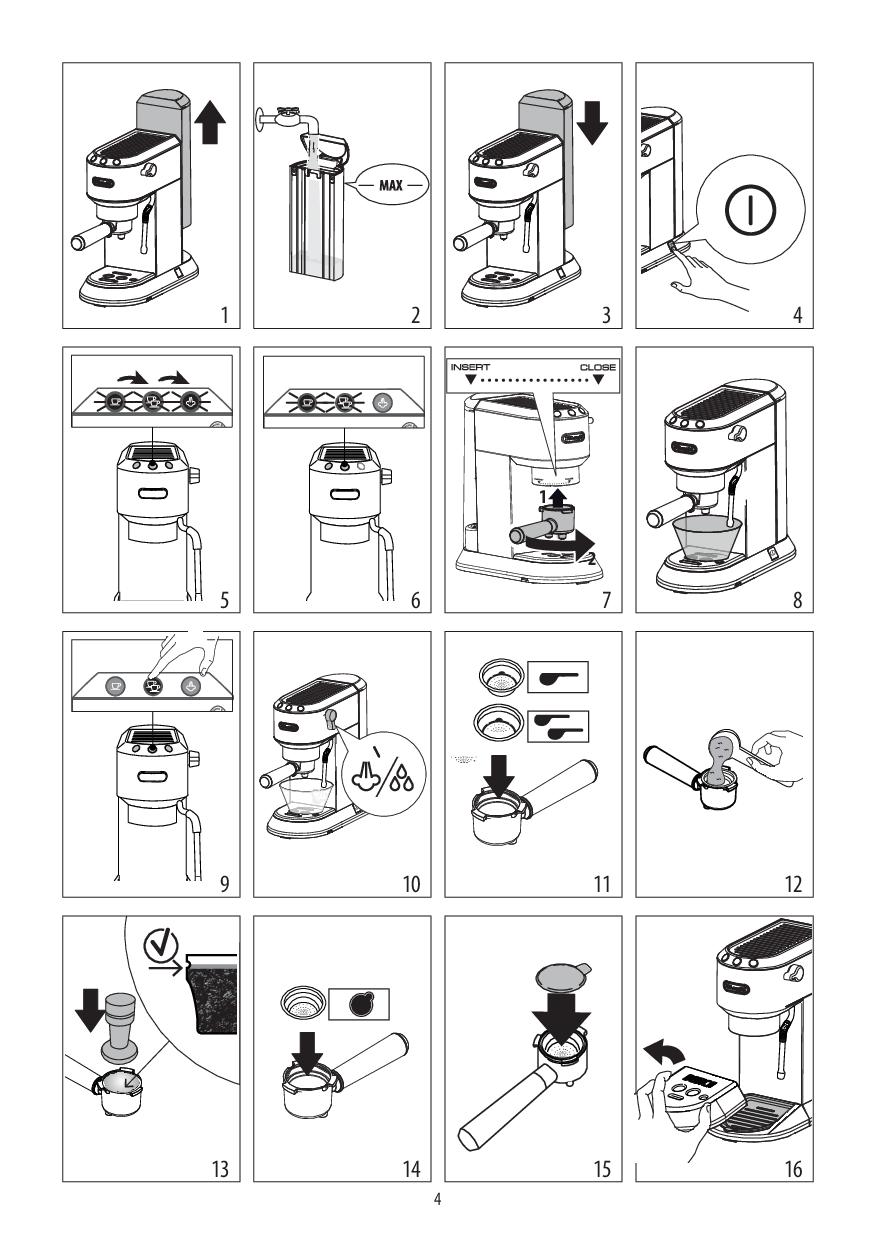 1

MAX

2

3

4

5

6

INSERT

CLOSE

1

2

7

8

9

10

11

12

13

14

15

16

4