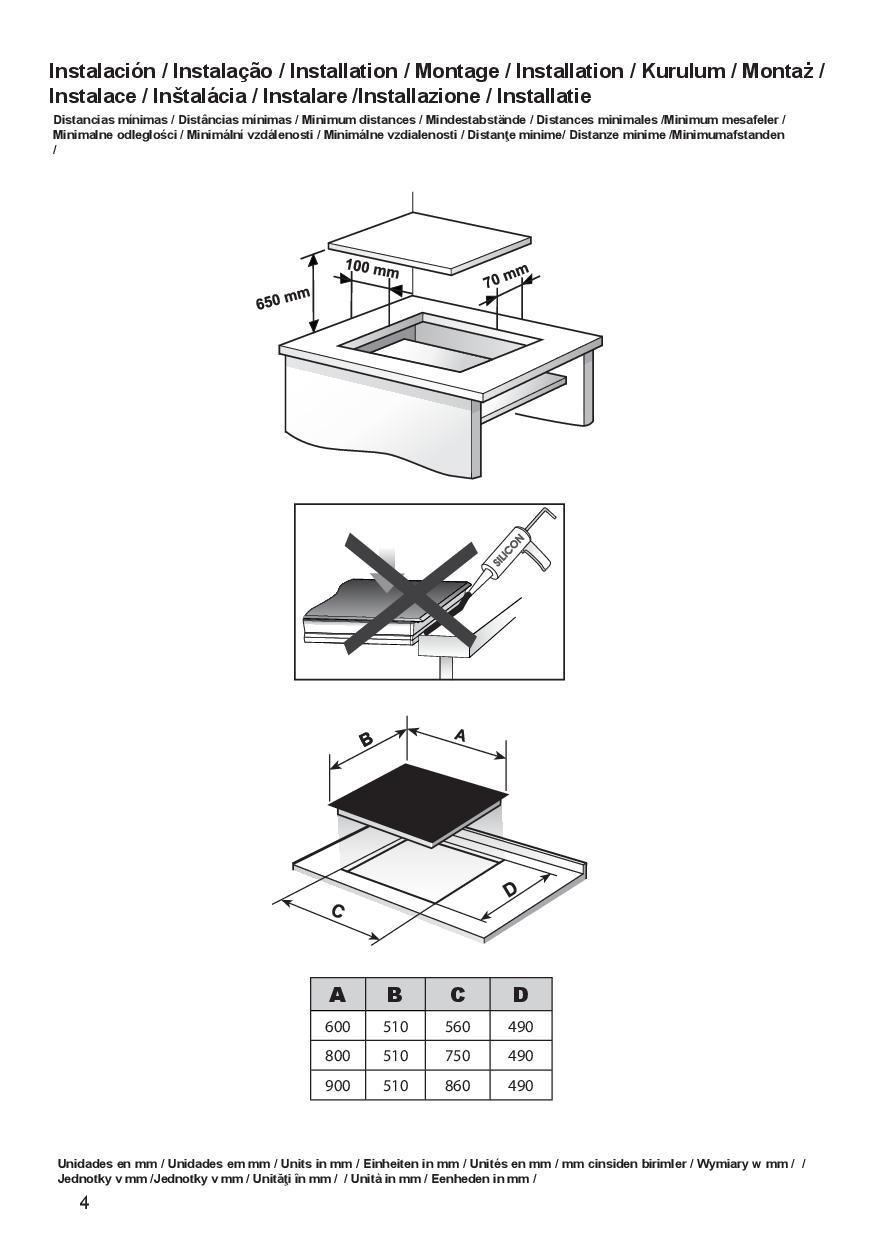 Instalación / Instalação / Installation / Montage / Installation / Kurulum / Montaż / Instalace / Inštalácia / Instalare /Installazione / Installatie

Distancias mínimas / Distâncias mínimas / Minimum distances / Mindestabstände / Distances minimales /Minimum mesafeler / Minimalne odległości / Minimální vzdálenosti / Minimálne vzdialenosti / Distanţe minime/ Distanze minime /Minimumafstanden /

650 mm

100 mm

70 mm

SILICON

B

A

C

D

| A | B | C | D |
|---|---|---|---|
| 600 | 510 | 560 | 490 |
| 800 | 510 | 750 | 490 |
| 900 | 510 | 860 | 490 |

Unidades en mm / Unidades em mm / Units in mm / Einheiten in mm / Unités en mm / mm cinsiden birimler / Wymiary w mm / / Jednotky v mm /Jednotky v mm / Unităţi în mm / / Unità in mm / Eenheden in mm /

4