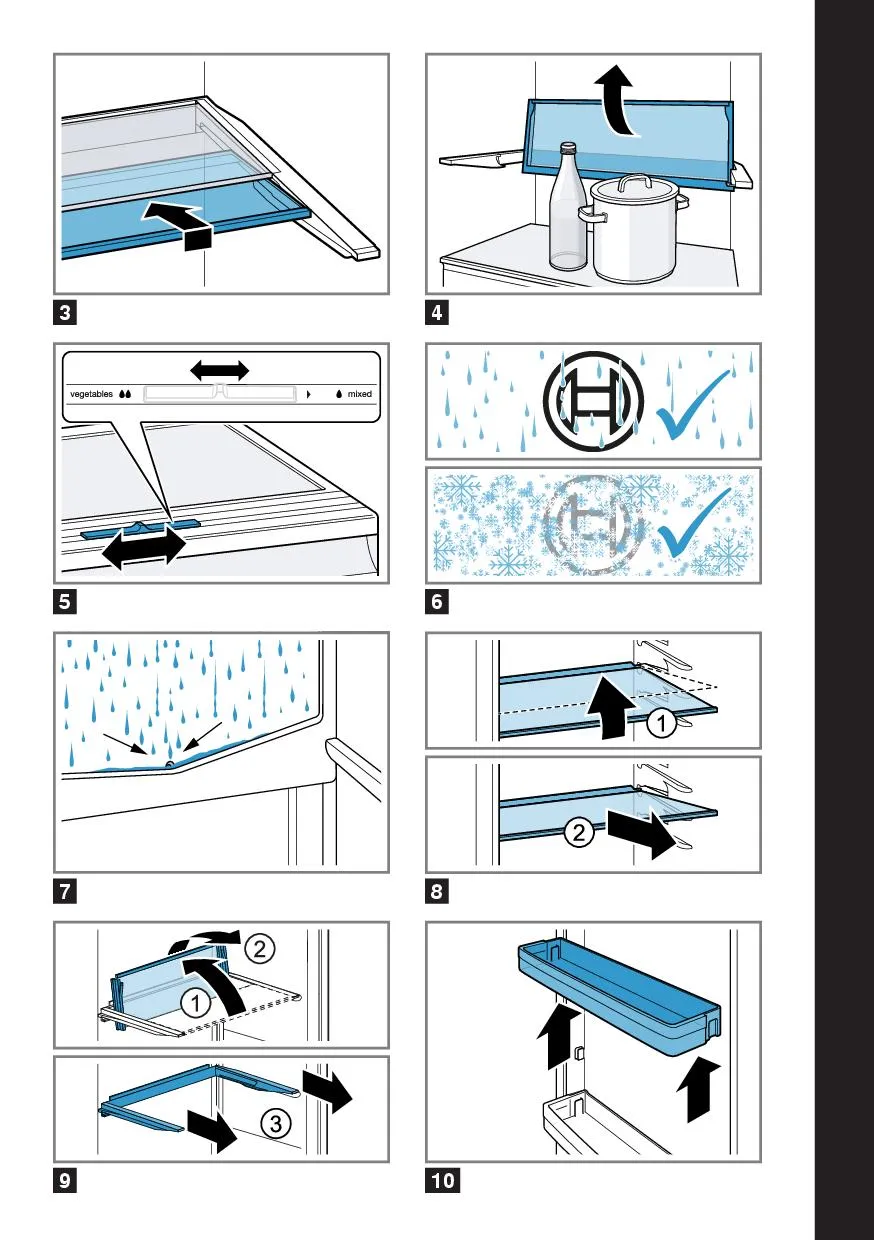 3

4

vegetables mixed

5

6

7

1

2

8

2

1

3

9

10