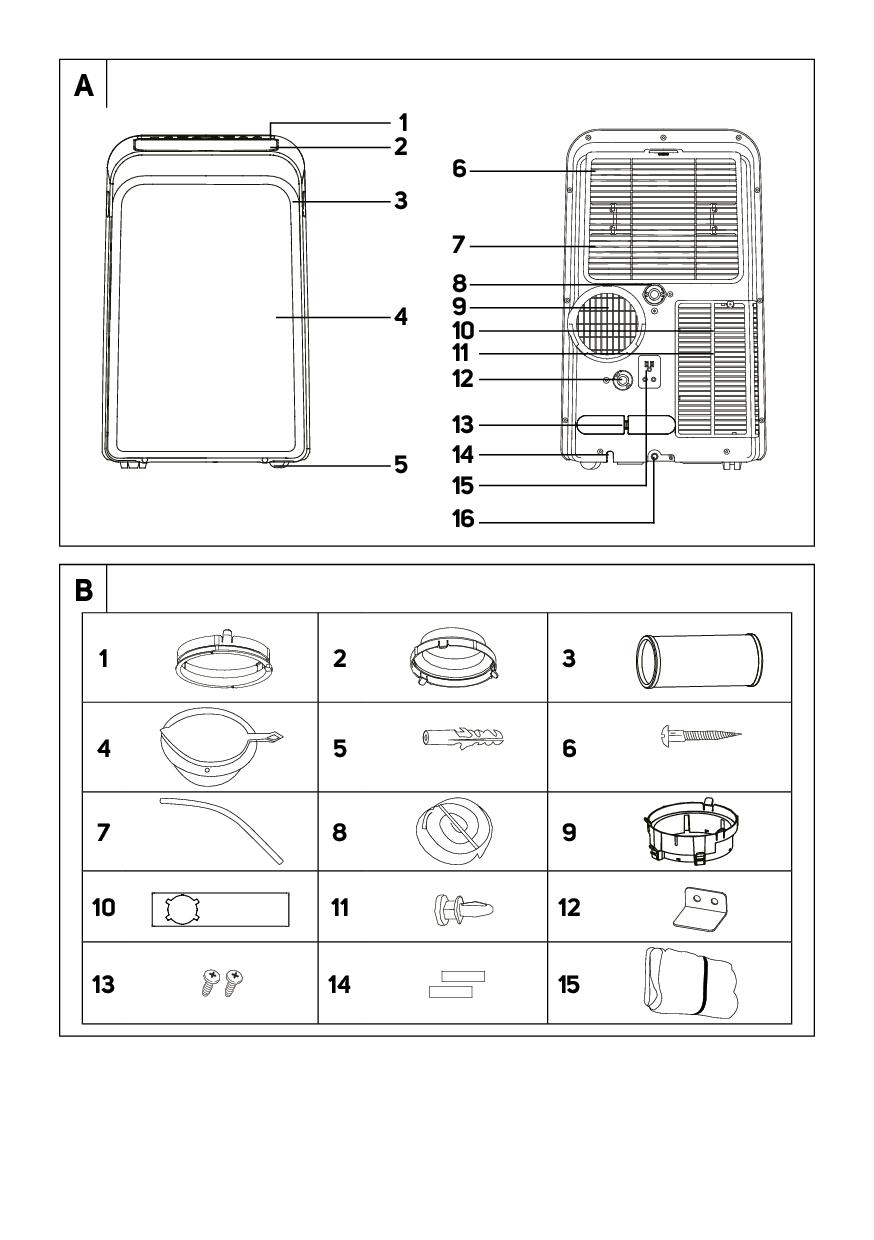 A

1
2
3
4
5

6
7
8
9
10
11
12
13
14
15
16

B

| 1 | 2 | 3 |
|---|---|---|
| 4 | 5 | 6 |
| 7 | 8 | 9 |
| 10 | 11 | 12 |
| 13 | 14 | 15 |