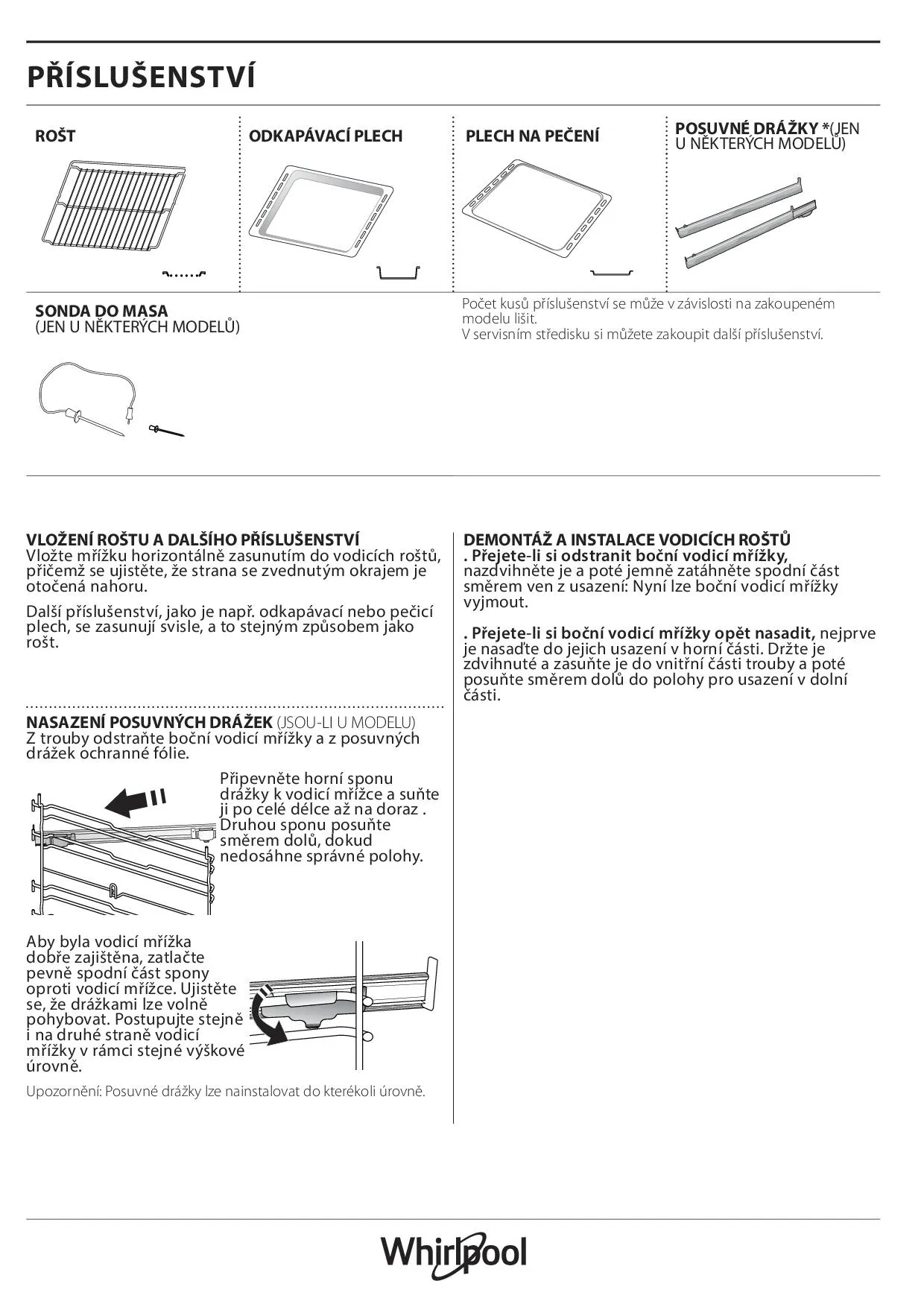 PŘÍSLUŠENSTVÍ

ROŠT

ODKAPÁVACÍ PLECH

PLECH NA PEČENÍ

POSUVNÉ DRÁŽKY *(JEN U NĚKTERÝCH MODELŮ)

SONDA DO MASA
(JEN U NĚKTERÝCH MODELŮ)

Počet kusů příslušenství se může v závislosti na zakoupeném modelu lišit.
V servisním středisku si můžete zakoupit další příslušenství.

VLOŽENÍ ROŠTU A DALŠÍHO PŘÍSLUŠENSTVÍ
Vložte mřížku horizontálně zasunutím do vodicích roštů, přičemž se ujistěte, že strana se zvednutým okrajem je otočená nahoru.

Další příslušenství, jako je např. odkapávací nebo pečicí plech, se zasunují svisle, a to stejným způsobem jako rošt.

NASAZENÍ POSUVNÝCH DRÁŽEK (JSOU-LI U MODELU)
Z trouby odstraňte boční vodicí mřížky a z posuvných drážek ochranné fólie.

Připevněte horní sponu drážky k vodicí mřížce a suňte ji po celé délce až na doraz . Druhou sponu posuňte směrem dolů, dokud nedosáhne správné polohy.

Aby byla vodicí mřížka dobře zajištěna, zatlačte pevně spodní část spony oproti vodicí mřížce. Ujistěte se, že drážkami lze volně pohybovat. Postupujte stejně i na druhé straně vodicí mřížky v rámci stejné výškové úrovně.

Upozornění: Posuvné drážky lze nainstalovat do kterékoli úrovně.

DEMONTÁŽ A INSTALACE VODICÍCH ROŠTŮ
. Přejete-li si odstranit boční vodicí mřížky, nazdvihněte je a poté jemně zatáhněte spodní část směrem ven z usazení: Nyní lze boční vodicí mřížky vyjmout.

. Přejete-li si boční vodicí mřížky opět nasadit, nejprve je nasaďte do jejich usazení v horní části. Držte je zdvihnuté a zasuňte je do vnitřní části trouby a poté posuňte směrem dolů do polohy pro usazení v dolní části.

Whirlpool