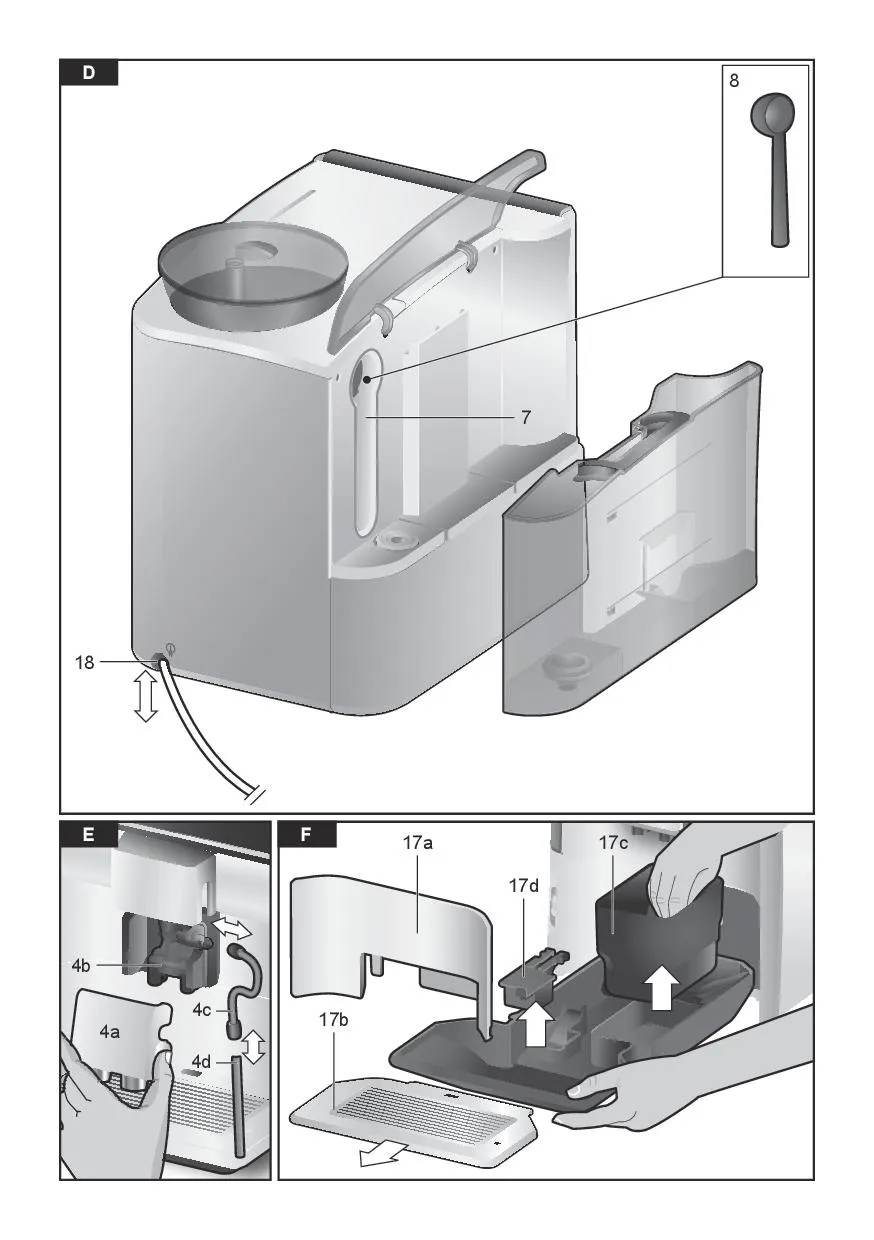 D
8
7
18
E
4b
4a
4c
4d
F
17a
17d
17c
17b