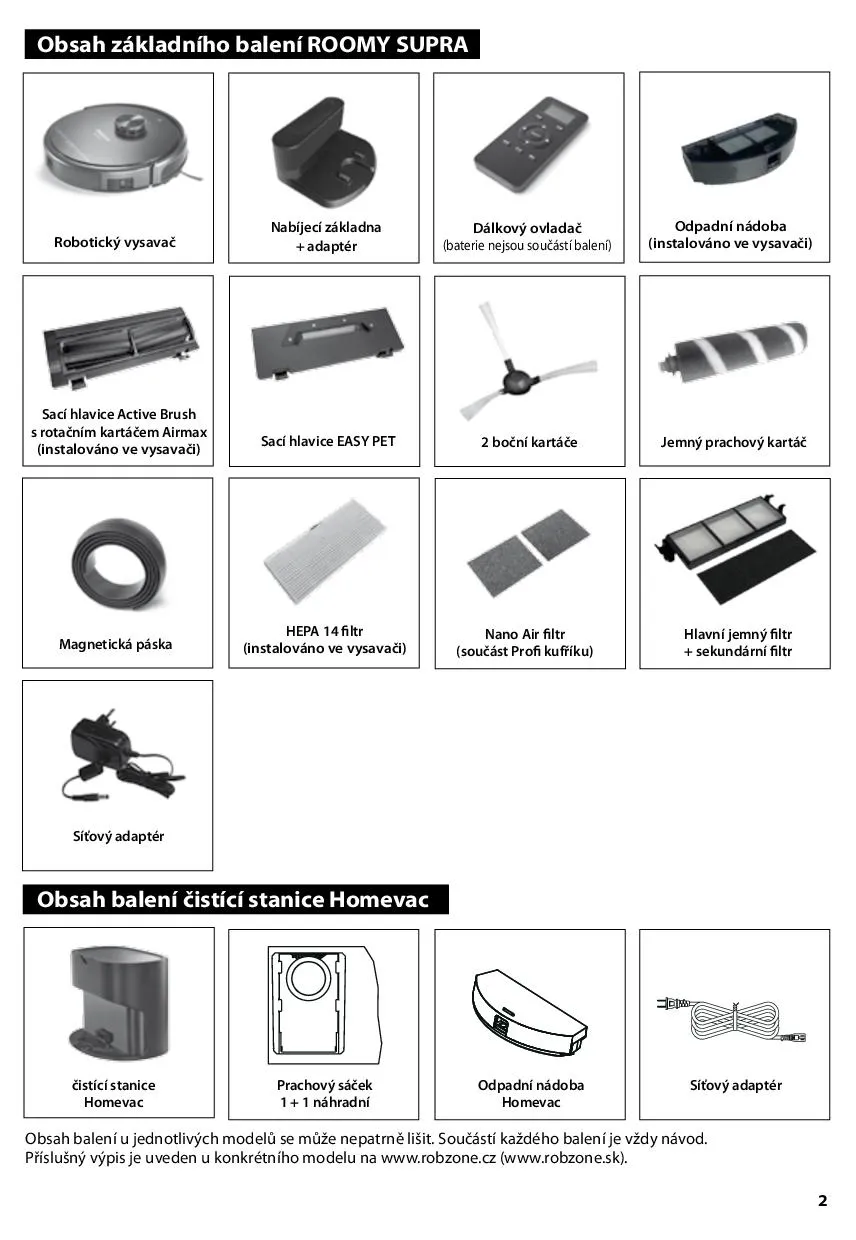 Obsah základního balení ROOMY SUPRA

Robotický vysavač

Nabíjecí základna
+ adaptér

Dálkový ovladač
(baterie nejsou součástí balení)

Odpadní nádoba
(instalováno ve vysavači)

Sací hlavice Active Brush
s rotačním kartáčem Airmax
(instalováno ve vysavači)

Sací hlavice EASY PET

2 boční kartáče

Jemný prachový kartáč

Magnetická páska

HEPA 14 filtr
(instalováno ve vysavači)

Nano Air filtr
(součást Profi kufříku)

Hlavní jemný filtr
+ sekundární filtr

Síťový adaptér

Obsah balení čistící stanice Homevac

čistící stanice
Homevac

Prachový sáček
1 + 1 náhradní

Odpadní nádoba
Homevac

Síťový adaptér

Obsah balení u jednotlivých modelů se může nepatrně lišit. Součástí každého balení je vždy návod.
Příslušný výpis je uveden u konkrétního modelu na www.robzone.cz (www.robzone.sk).

2