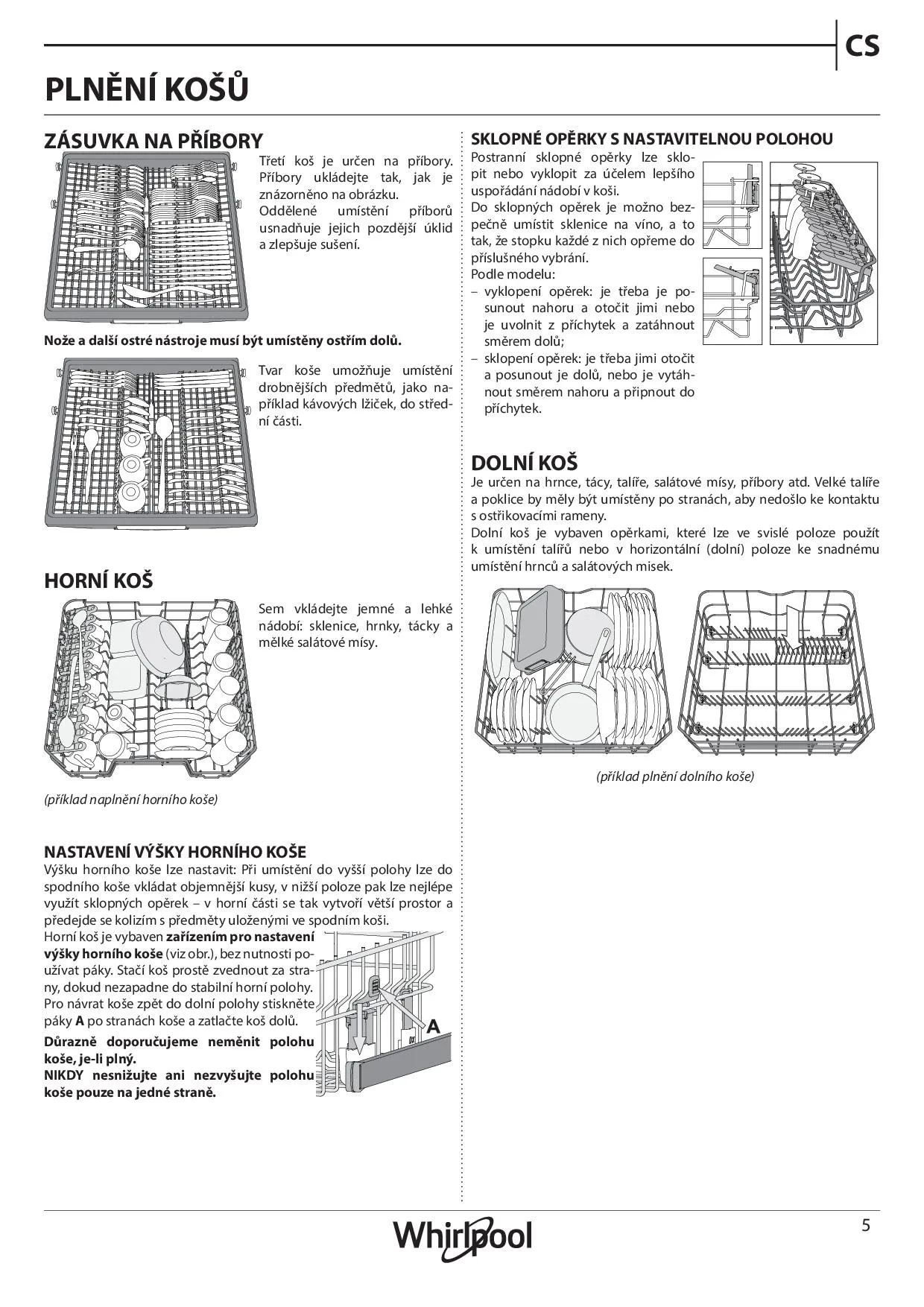 CS

PLNĚNÍ KOŠŮ

ZÁSUVKA NA PŘÍBORY

Třetí koš je určen na příbory. Příbory ukládejte tak, jak je znázorněno na obrázku. Oddělené umístění příborů usnadňuje jejich pozdější úklid a zlepšuje sušení.

Nože a další ostré nástroje musí být umístěny ostřím dolů.

Tvar koše umožňuje umístění drobnějších předmětů, jako například kávových lžiček, do střední části.

HORNÍ KOŠ

Sem vkládejte jemné a lehké nádobí: sklenice, hrnky, tácky a mělké salátové mísy.

(příklad naplnění horního koše)

NASTAVENÍ VÝŠKY HORNÍHO KOŠE

Výšku horního koše lze nastavit: Při umístění do vyšší polohy lze do spodního koše vkládat objemnější kusy, v nižší poloze pak lze nejlépe využít sklopných opěrek – v horní části se tak vytvoří větší prostor a předejde se kolizím s předměty uloženými ve spodním koši.

Horní koš je vybaven zařízením pro nastavení výšky horního koše (viz obr.), bez nutnosti používat páky. Stačí koš prostě zvednout za strany, dokud nezapadne do stabilní horní polohy. Pro návrat koše zpět do dolní polohy stiskněte páky A po stranách koše a zatlačte koš dolů.

Důrazně doporučujeme neměnit polohu koše, je-li plný.
NIKDY nesnižujte ani nezvyšujte polohu koše pouze na jedné straně.

A

SKLOPNÉ OPĚRKY S NASTAVITELNOU POLOHOU

Postranní sklopné opěrky lze sklopit nebo vyklopit za účelem lepšího uspořádání nádobí v koši.
Do sklopných opěrek je možno bezpečně umístit sklenice na víno, a to tak, že stopku každé z nich opřeme do příslušného vybrání.
Podle modelu:
– vyklopení opěrek: je třeba je posunout nahoru a otočit jimi nebo je uvolnit z příchytek a zatáhnout směrem dolů;
– sklopení opěrek: je třeba jimi otočit a posunout je dolů, nebo je vytáhnout směrem nahoru a připnout do příchytek.

DOLNÍ KOŠ

Je určen na hrnce, tácy, talíře, salátové mísy, příbory atd. Velké talíře a poklice by měly být umístěny po stranách, aby nedošlo ke kontaktu s ostřikovacími rameny.
Dolní koš je vybaven opěrkami, které lze ve svislé poloze použít k umístění talířů nebo v horizontální (dolní) poloze ke snadnému umístění hrnců a salátových misek.

(příklad plnění dolního koše)

Whirlpool

5