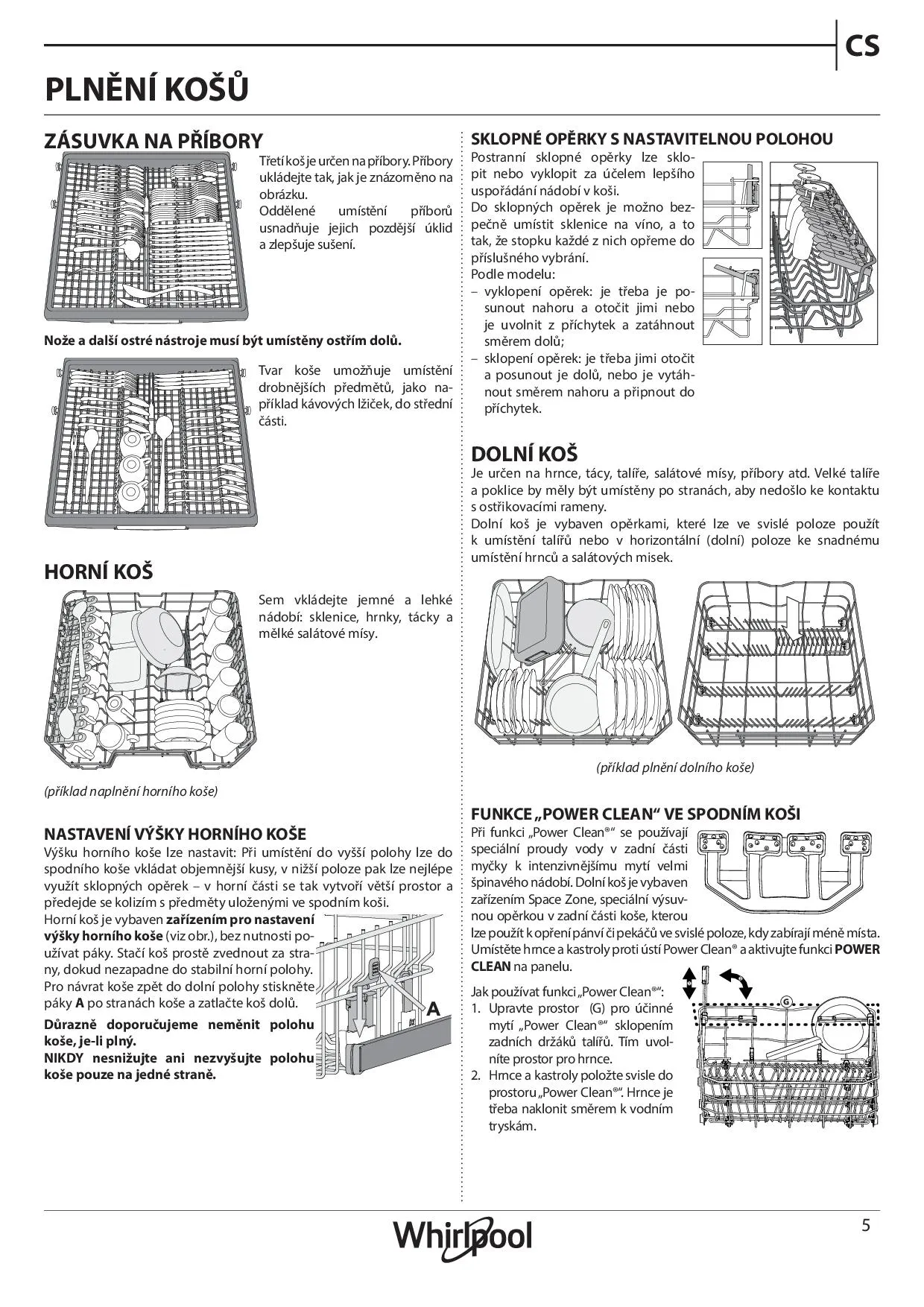 CS

PLNĚNÍ KOŠŮ

ZÁSUVKA NA PŘÍBORY

Třetí koš je určen na příbory. Příbory ukládejte tak, jak je znázorněno na obrázku.
Oddělené umístění příborů usnadňuje jejich pozdější úklid a zlepšuje sušení.

Nože a další ostré nástroje musí být umístěny ostřím dolů.

Tvar koše umožňuje umístění drobnějších předmětů, jako například kávových lžiček, do střední části.

HORNÍ KOŠ

Sem vkládejte jemné a lehké nádobí: sklenice, hrnky, tácky a mělké salátové mísy.

(příklad naplnění horního koše)

NASTAVENÍ VÝŠKY HORNÍHO KOŠE
Výšku horního koše lze nastavit: Při umístění do vyšší polohy lze do spodního koše vkládat objemnější kusy, v nižší poloze pak lze nejlépe využít sklopných opěrek – v horní části se tak vytvoří větší prostor a předejde se kolizím s předměty uloženými ve spodním koši.
Horní koš je vybaven zařízením pro nastavení výšky horního koše (viz obr.), bez nutnosti používat páky. Stačí koš prostě zvednout za strany, dokud nezapadne do stabilní horní polohy.
Pro návrat koše zpět do dolní polohy stiskněte páky A po stranách koše a zatlačte koš dolů.
Důrazně doporučujeme neměnit polohu koše, je-li plný.
NIKDY nesnižujte ani nezvyšujte polohu koše pouze na jedné straně.

A

SKLOPNÉ OPĚRKY S NASTAVITELNOU POLOHOU
Postranní sklopné opěrky lze sklopit nebo vyklopit za účelem lepšího uspořádání nádobí v koši.
Do sklopných opěrek je možno bezpečně umístit sklenice na víno, a to tak, že stopku každé z nich opřeme do příslušného vybrání.
Podle modelu:
– vyklopení opěrek: je třeba je posunout nahoru a otočit jimi nebo je uvolnit z příchytek a zatáhnout směrem dolů;
– sklopení opěrek: je třeba jimi otočit a posunout je dolů, nebo je vytáhnout směrem nahoru a připnout do příchytek.

DOLNÍ KOŠ
Je určen na hrnce, tácy, talíře, salátové mísy, příbory atd. Velké talíře a poklice by měly být umístěny po stranách, aby nedošlo ke kontaktu s ostřikovacími rameny.
Dolní koš je vybaven opěrkami, které lze ve svislé poloze použít k umístění talířů nebo v horizontální (dolní) poloze ke snadnému umístění hrnců a salátových misek.

(příklad plnění dolního koše)

FUNKCE „POWER CLEAN“ VE SPODNÍM KOŠI
Při funkci „Power Clean®“ se používají speciální proudy vody v zadní části myčky k intenzivnějšímu mytí velmi špinavého nádobí. Dolní koš je vybaven zařízením Space Zone, speciální výsuvnou opěrkou v zadní části koše, kterou lze použít k opření pánví či pekáčů ve svislé poloze, kdy zabírají méně místa. Umístěte hrnce a kastroly proti ústí Power Clean® a aktivujte funkci POWER CLEAN na panelu.

Jak používat funkci „Power Clean®“:
1. Upravte prostor (G) pro účinné mytí „Power Clean®“ sklopením zadních držáků talířů. Tím uvolníte prostor pro hrnce.
2. Hrnce a kastroly položte svisle do prostoru „Power Clean®“. Hrnce je třeba naklonit směrem k vodním tryskám.

G

Whirlpool

5