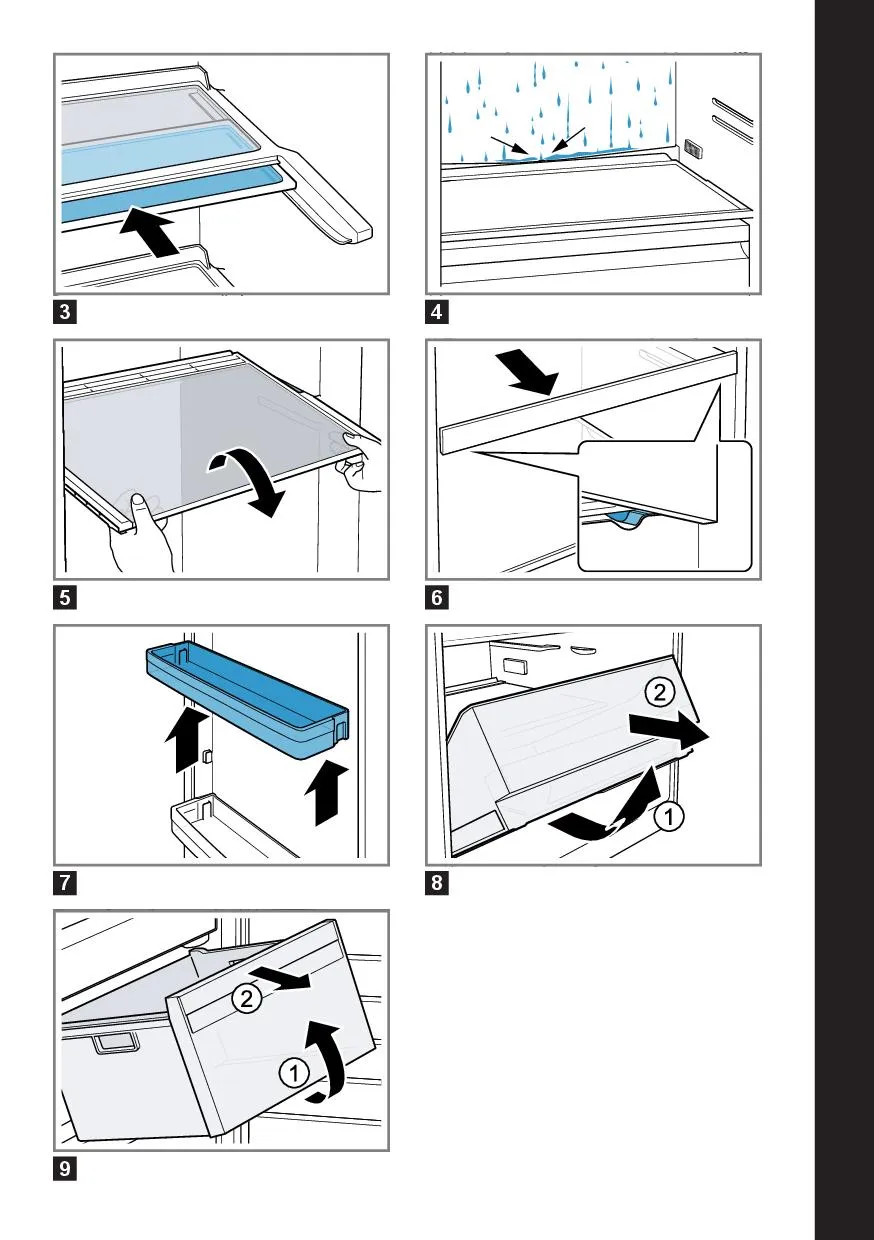 3

4

5

6

7

2

1

8

2

1

9