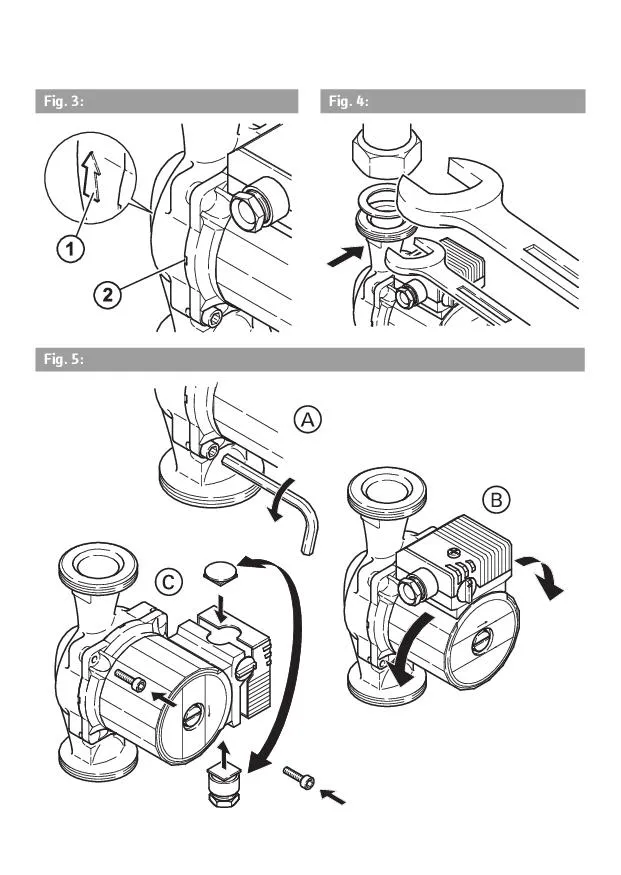 Fig. 3:

1

2

Fig. 4:

Fig. 5:

A

B

C