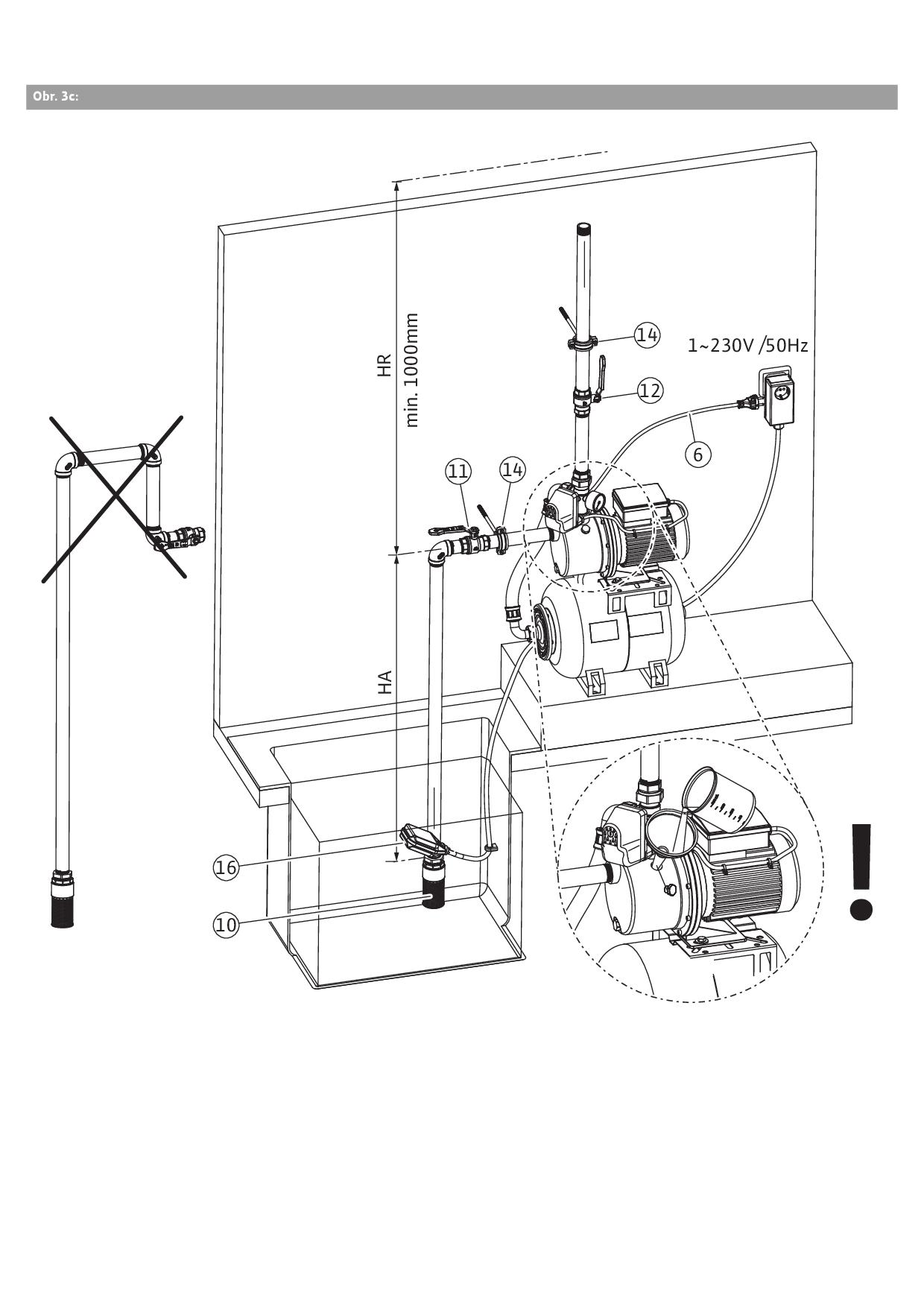 Obr. 3c:

HR
min. 1000mm

14
1~230V /50Hz
12
6
11
14
HA
16
10
!