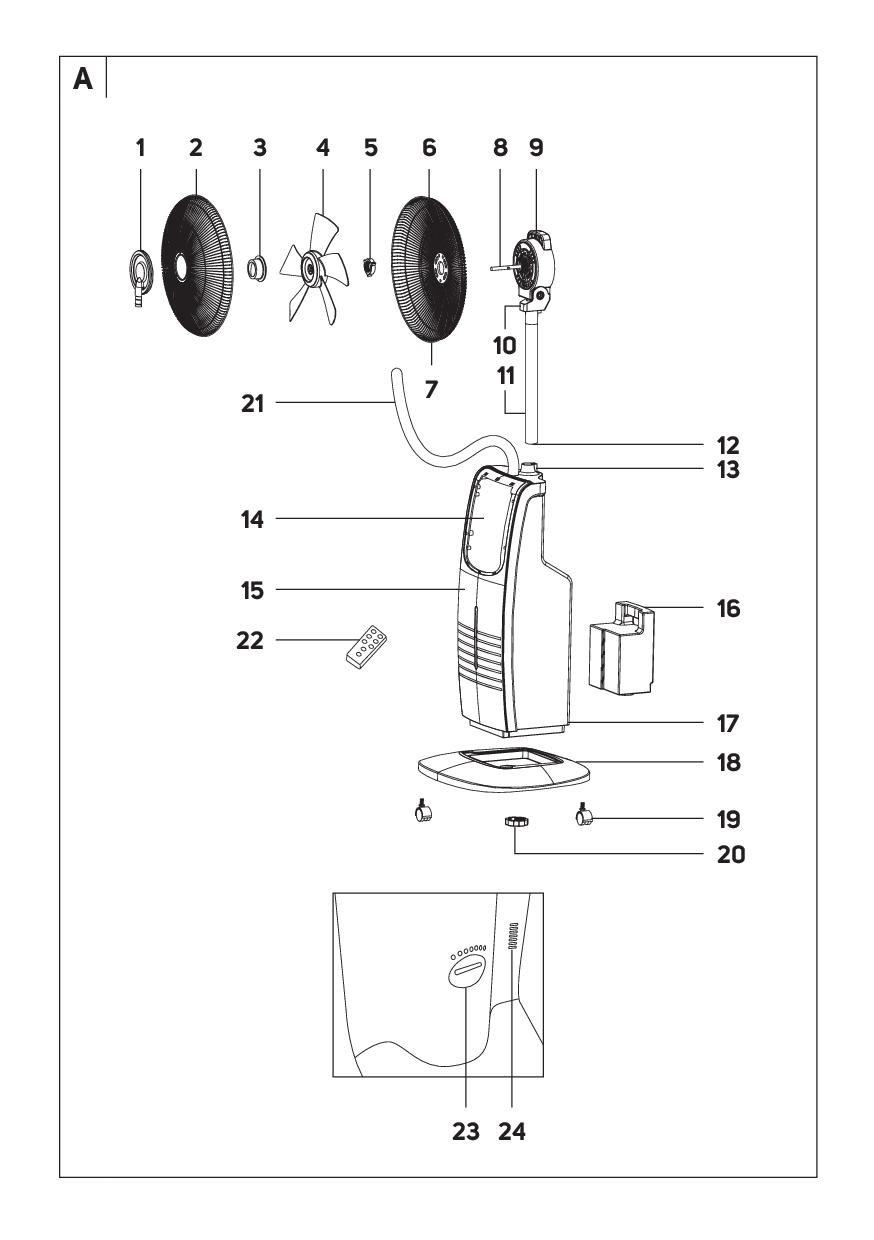 A

1 2 3 4 5 6 8 9

10
7
11
21
12
13
14
15
16
22
17
18
19
20

23 24