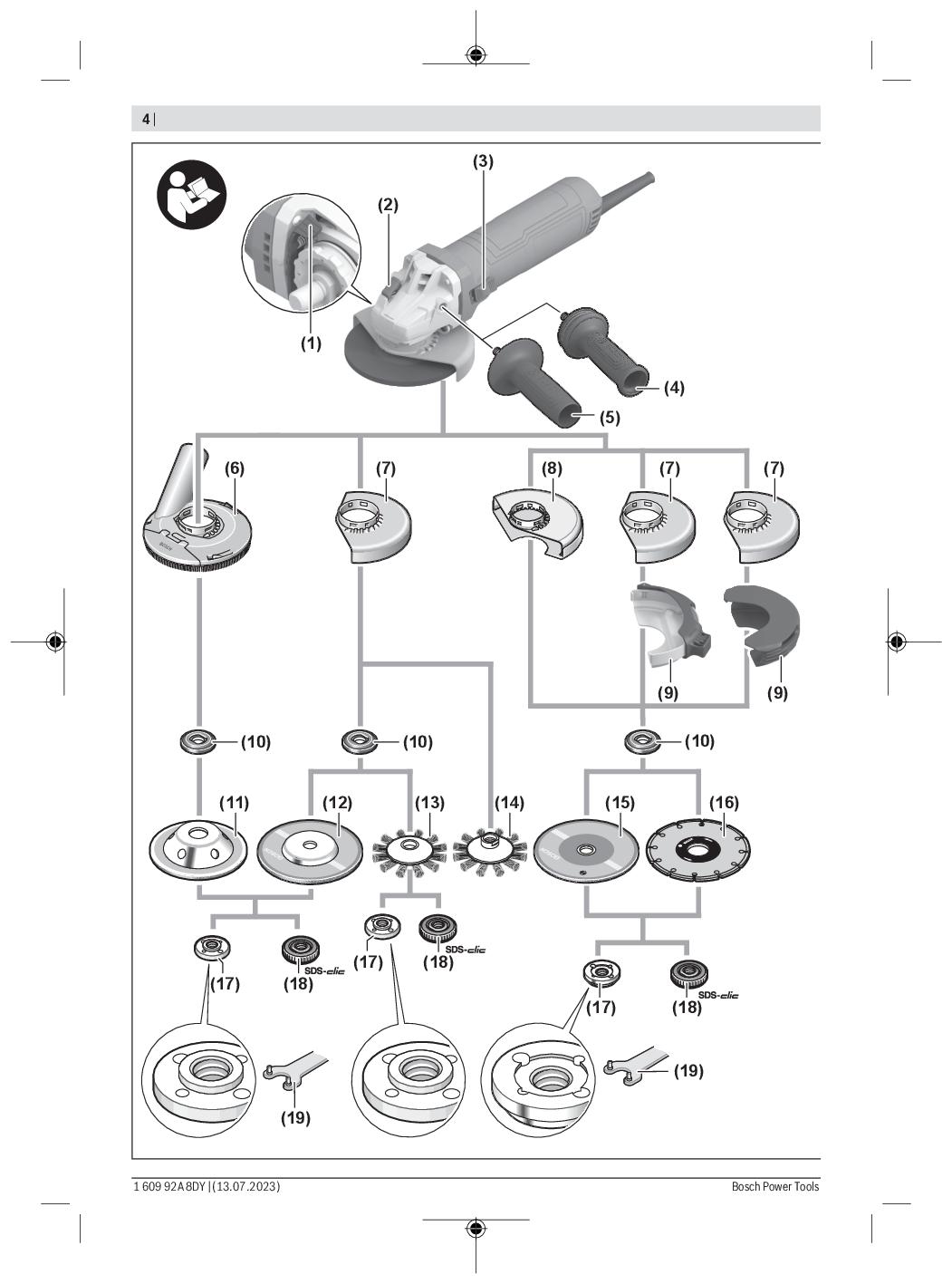 4 |

(3)
(2)
(1)
(4)
(5)
(6)
(7)
(8)
(7)
(7)
(9)
(9)
(10)
(10)
(10)
(11)
(12)
(13)
(14)
(15)
(16)
(17)
(18)
SDS-clic
(17)
(18)
SDS-clic
(17)
(18)
SDS-clic
(19)
(19)

1 609 92A 8DY | (13.07.2023)
Bosch Power Tools