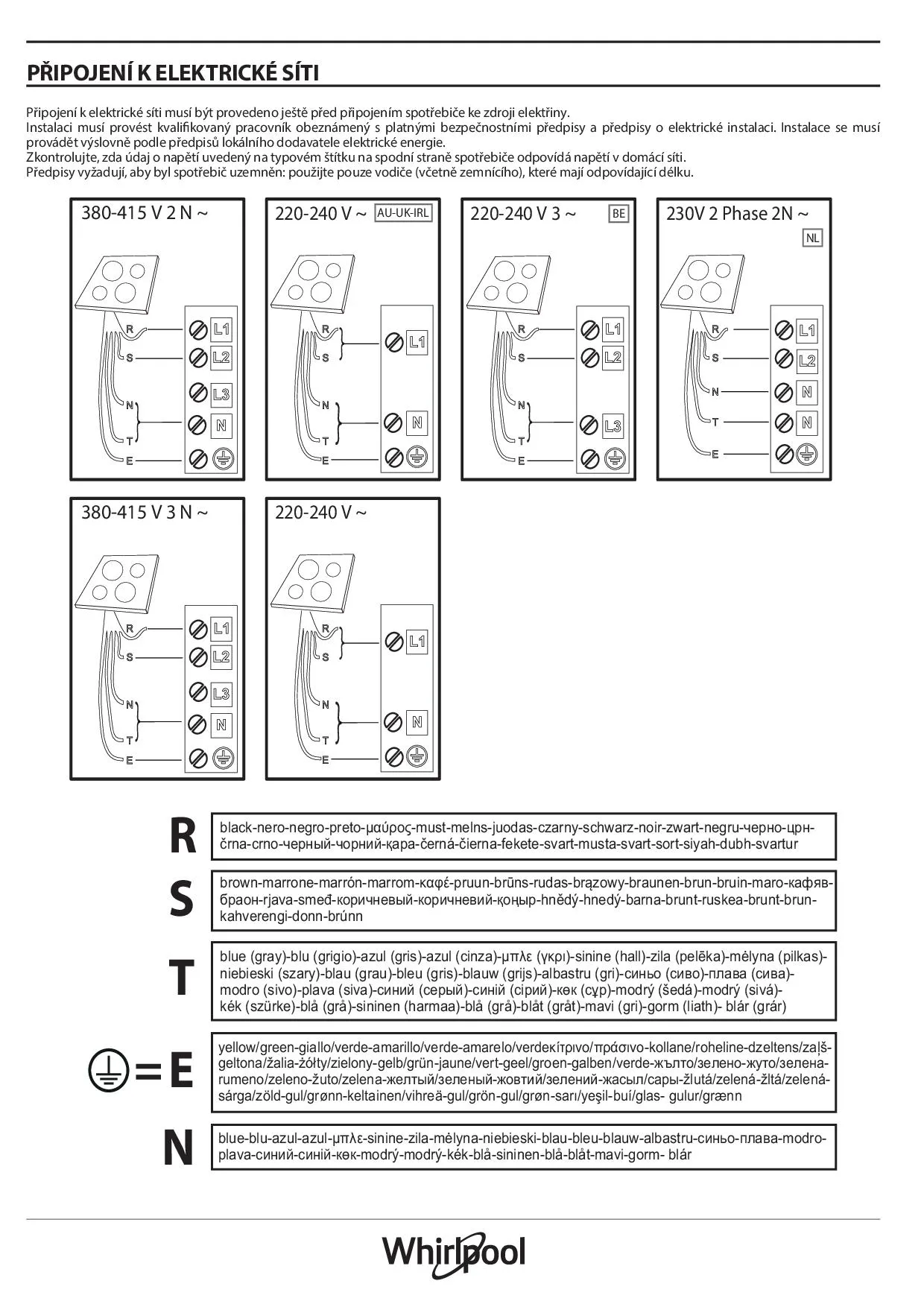 PŘIPOJENÍ K ELEKTRICKÉ SÍTI

Připojení k elektrické síti musí být provedeno ještě před připojením spotřebiče ke zdroji elektřiny.
Instalaci musí provést kvalifikovaný pracovník obeznámený s platnými bezpečnostními předpisy a předpisy o elektrické instalaci. Instalace se musí provádět výslovně podle předpisů lokálního dodavatele elektrické energie.
Zkontrolujte, zda údaj o napětí uvedený na typovém štítku na spodní straně spotřebiče odpovídá napětí v domácí síti.
Předpisy vyžadují, aby byl spotřebič uzemněn: použijte pouze vodiče (včetně zemnícího), které mají odpovídající délku.

380-415 V 2 N ~
R S N T E
L1 L2 L3 N

220-240 V ~ AU-UK-IRL
R S N T E
L1 N

220-240 V 3 ~ BE
R S N T E
L1 L2 L3

230V 2 Phase 2N ~ NL
R S N T E
L1 L2 N N

380-415 V 3 N ~
R S N T E
L1 L2 L3 N

220-240 V ~
R S N T E
L1 N

R
black-nero-negro-preto-μαύρος-must-melns-juodas-czarny-schwarz-noir-zwart-negru-черно-црн-črna-crno-черный-чорний-қара-černá-čierna-fekete-svart-musta-svart-sort-siyah-dubh-svartur

S
brown-marrone-marrón-marrom-καφέ-pruun-brūns-rudas-brązowy-braunen-brun-bruin-maro-кафяв-браон-rjava-smeđ-коричневый-коричневий-қоңыр-hnědý-hnedý-barna-brunt-ruskea-brunt-brun-kahverengi-donn-brúnn

T
blue (gray)-blu (grigio)-azul (gris)-azul (cinza)-μπλε (γκρι)-sinine (hall)-zila (pelēka)-mėlyna (pilkas)-niebieski (szary)-blau (grau)-bleu (gris)-blauw (grijs)-albastru (gri)-синьо (сиво)-плава (сива)-modro (sivo)-plava (siva)-синий (серый)-синій (сірий)-көк (сұр)-modrý (šedá)-modrý (sivá)-kék (szürke)-blå (grå)-sininen (harmaa)-blå (grå)-blåt (gråt)-mavi (gri)-gorm (liath)- blár (grár)

=E
yellow/green-giallo/verde-amarillo/verde-amarelo/verdeκίτρινο/πράσινο-kollane/roheline-dzeltens/zaļš-geltona/žalia-żółty/zielony-gelb/grün-jaune/vert-geel/groen-galben/verde-жълто/зелено-жуто/зелена-rumeno/zeleno-žuto/zelena-желтый/зеленый-жовтий/зелений-жасыл/сары-žlutá/zelená-žltá/zelená-sárga/zöld-gul/grønn-keltainen/vihreä-gul/grön-gul/grøn-sarı/yeşil-buí/glas- gulur/grænn

N
blue-blu-azul-azul-μπλε-sinine-zila-mėlyna-niebieski-blau-bleu-blauw-albastru-синьо-плава-modro-plava-синий-синій-көк-modrý-modrý-kék-blå-sininen-blå-blåt-mavi-gorm- blár

Whirlpool