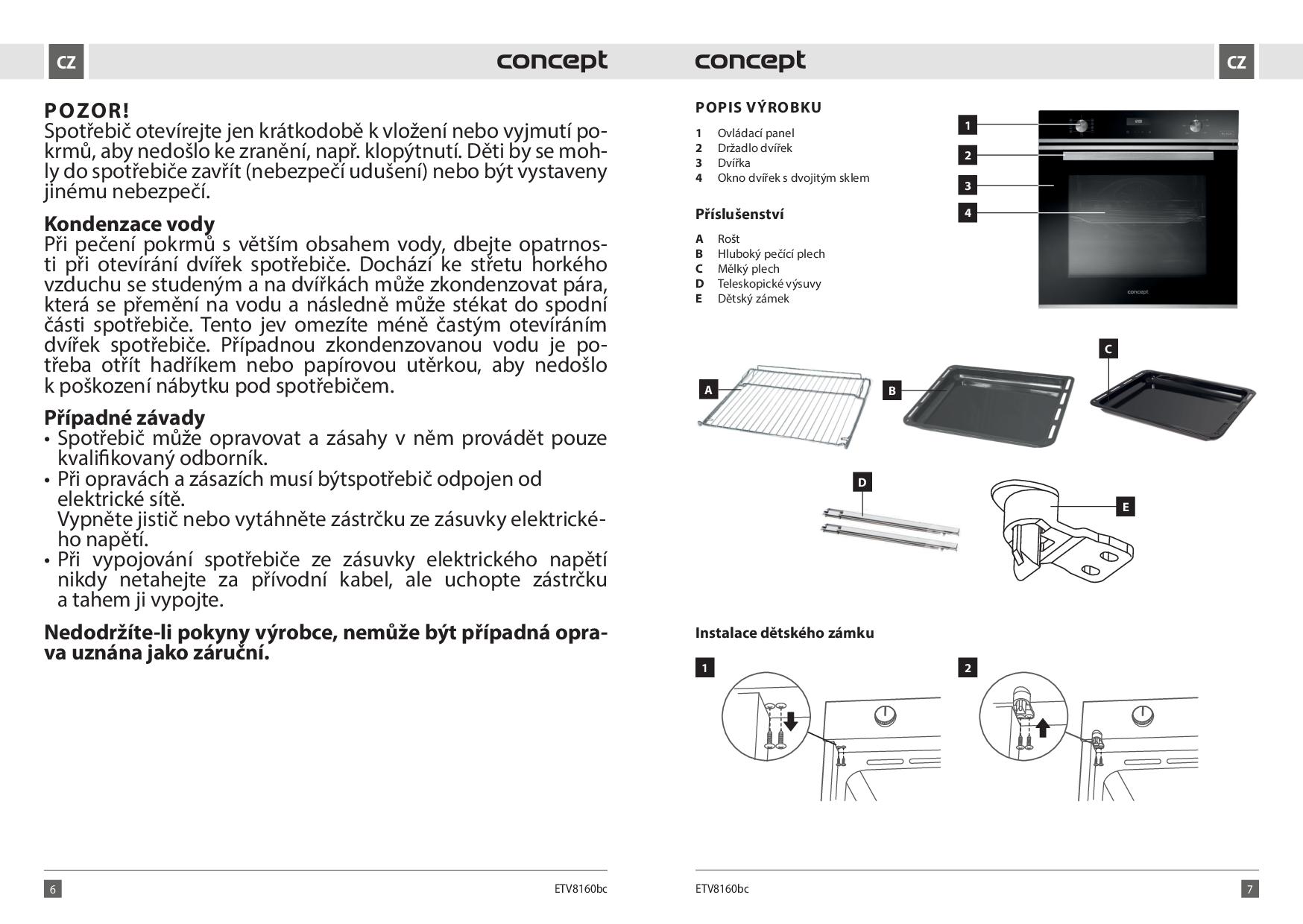 CZ concept

POZOR!
Spotřebič otevírejte jen krátkodobě k vložení nebo vyjmutí pokrmů, aby nedošlo ke zranění, např. klopýtnutí. Děti by se mohly do spotřebiče zavřít (nebezpečí udušení) nebo být vystaveny jinému nebezpečí.

Kondenzace vody
Při pečení pokrmů s větším obsahem vody, dbejte opatrnosti při otevírání dvířek spotřebiče. Dochází ke střetu horkého vzduchu se studeným a na dvířkách může zkondenzovat pára, která se přemění na vodu a následně může stékat do spodní části spotřebiče. Tento jev omezíte méně častým otevíráním dvířek spotřebiče. Případnou zkondenzovanou vodu je potřeba otřít hadříkem nebo papírovou utěrkou, aby nedošlo k poškození nábytku pod spotřebičem.

Případné závady
• Spotřebič může opravovat a zásahy v něm provádět pouze kvalifikovaný odborník.
• Při opravách a zásazích musí býtspotřebič odpojen od elektrické sítě.
Vypněte jistič nebo vytáhněte zástrčku ze zásuvky elektrického napětí.
• Při vypojování spotřebiče ze zásuvky elektrického napětí nikdy netahejte za přívodní kabel, ale uchopte zástrčku a tahem ji vypojte.

Nedodržíte-li pokyny výrobce, nemůže být případná oprava uznána jako záruční.

6 ETV8160bc

concept CZ

POPIS VÝROBKU
1 Ovládací panel
2 Držadlo dvířek
3 Dvířka
4 Okno dvířek s dvojitým sklem

Příslušenství
A Rošt
B Hluboký pečící plech
C Mělký plech
D Teleskopické výsuvy
E Dětský zámek

1
2
3
4
concept

A B C D E

Instalace dětského zámku

1 2

ETV8160bc 7