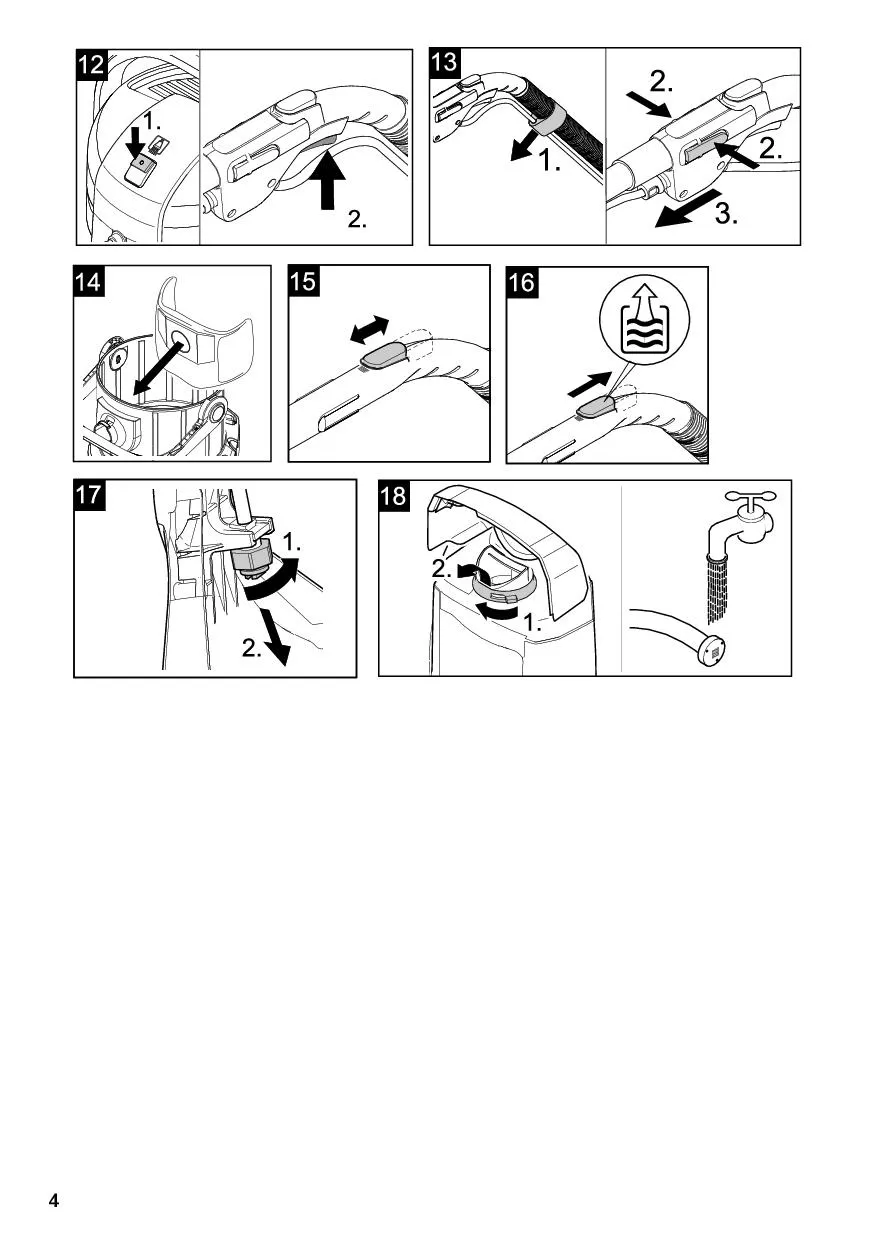 12
1.
2.

13
1.
2.
2.
3.

14

15

16

17
1.
2.

18
2.
1.

4