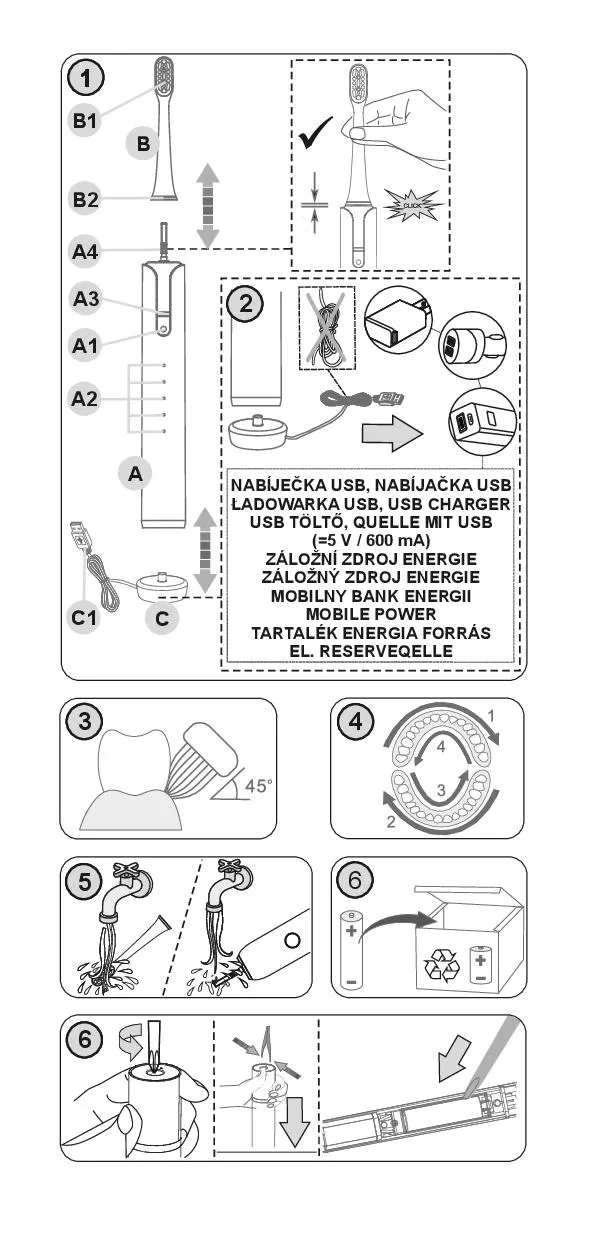 1
B1
B
B2
A4
A3
A1
A2
A
C1
C
CLICK
2
NABÍJEČKA USB, NABÍJAČKA USB
ŁADOWARKA USB, USB CHARGER
USB TÖLTŐ, QUELLE MIT USB
(=5 V / 600 mA)
ZÁLOŽNÍ ZDROJ ENERGIE
ZÁLOŽNÝ ZDROJ ENERGIE
MOBILNY BANK ENERGII
MOBILE POWER
TARTALÉK ENERGIA FORRÁS
EL. RESERVEQELLE

3
45°

4
1
4
3
2

5

6

6