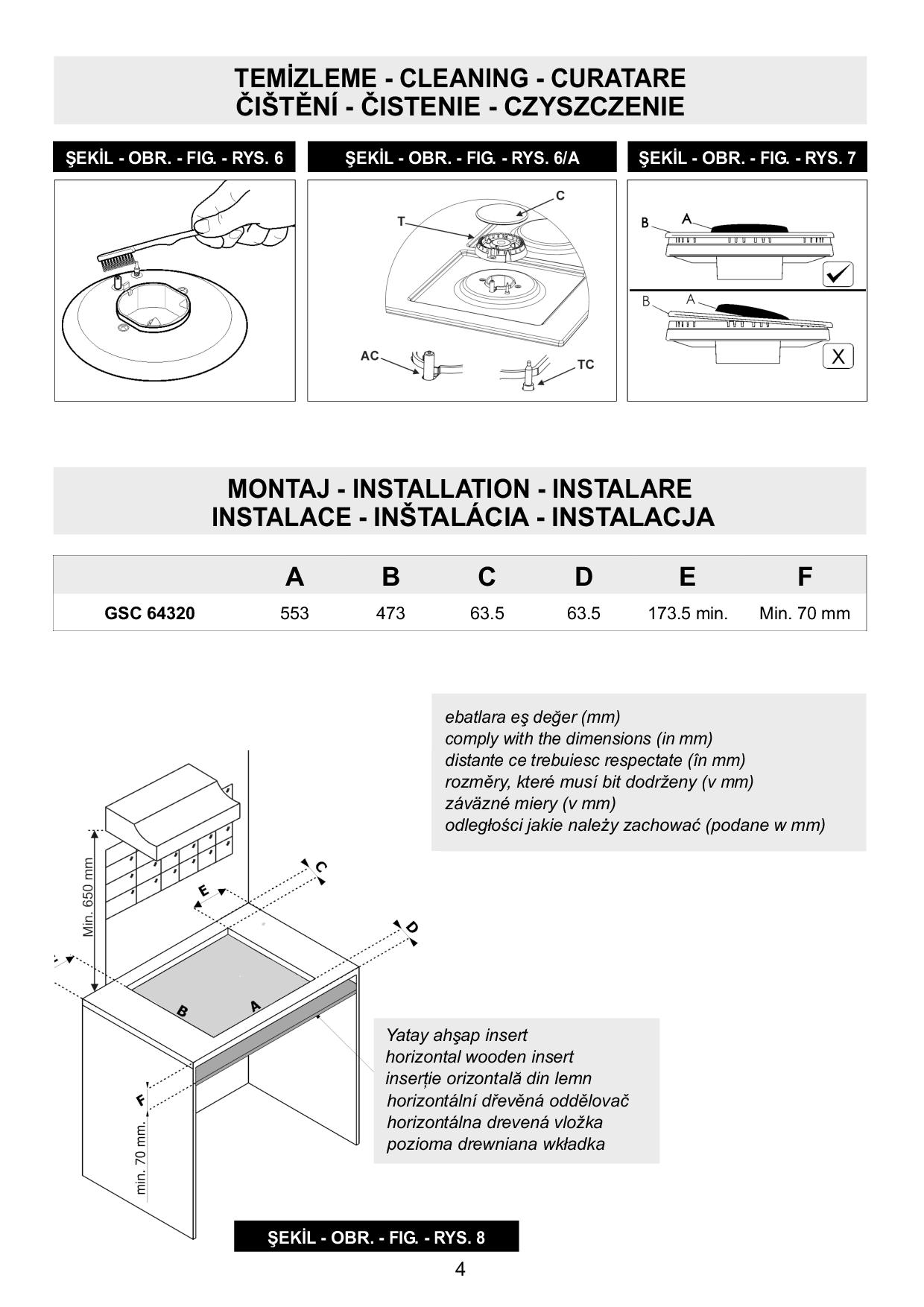 TEMİZLEME - CLEANING - CURATARE
ČIŠTĚNÍ - ČISTENIE - CZYSZCZENIE

ŞEKİL - OBR. - FIG. - RYS. 6

ŞEKİL - OBR. - FIG. - RYS. 6/A

C
T
AC
TC

ŞEKİL - OBR. - FIG. - RYS. 7

B
A
B
A
X

MONTAJ - INSTALLATION - INSTALARE
INSTALACE - INŠTALÁCIA - INSTALACJA

| | A | B | C | D | E | F |
|---|---|---|---|---|---|---|
| GSC 64320 | 553 | 473 | 63.5 | 63.5 | 173.5 min. | Min. 70 mm |

ebatlara eş değer (mm)
comply with the dimensions (in mm)
distante ce trebuiesc respectate (în mm)
rozměry, které musí bit dodrženy (v mm)
záväzné miery (v mm)
odległości jakie należy zachować (podane w mm)

Min. 650 mm
C
E
D
B
A
F
min. 70 mm.

Yatay ahşap insert
horizontal wooden insert
inserție orizontală din lemn
horizontální dřevěná oddělovač
horizontálna drevená vložka
pozioma drewniana wkładka

ŞEKİL - OBR. - FIG. - RYS. 8

4