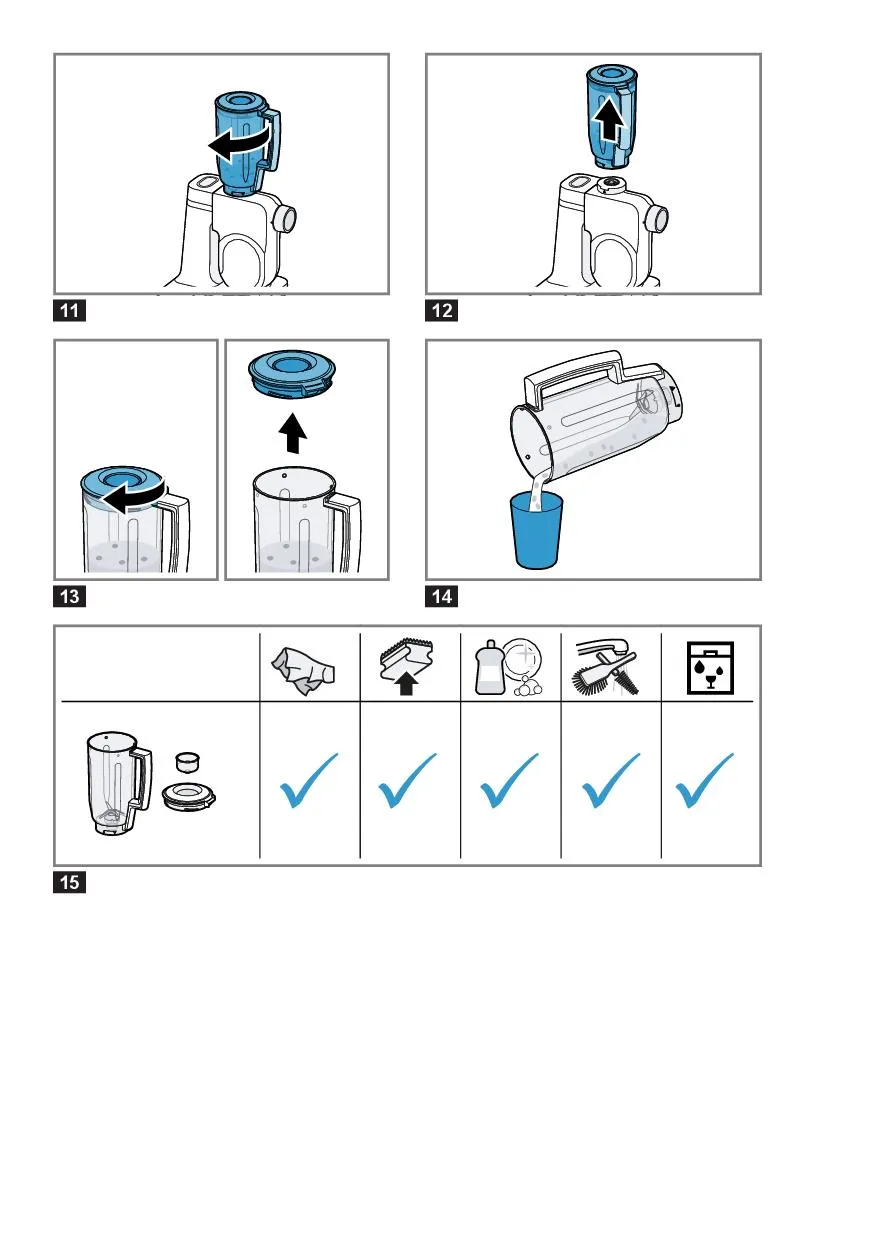 11

12

13

14

15