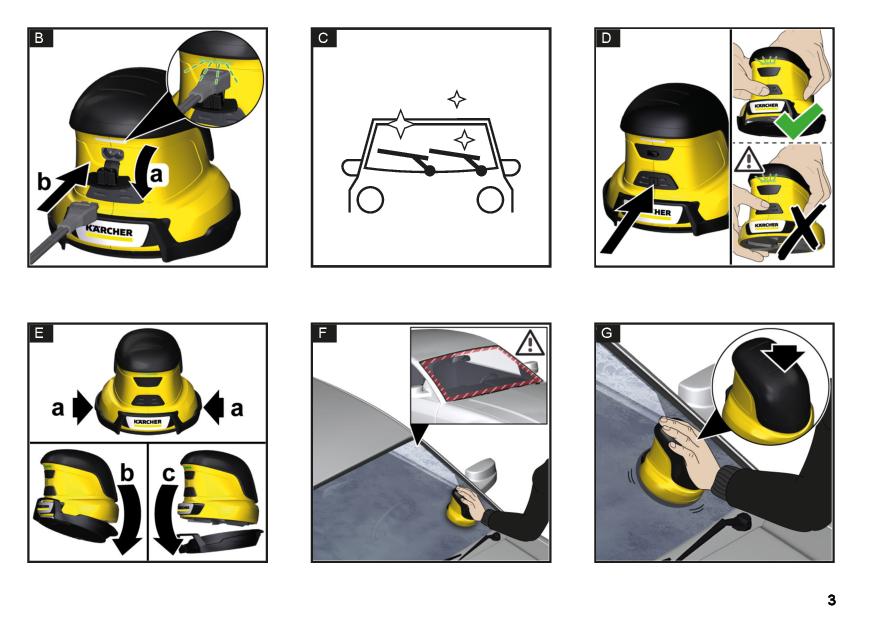 B
b
a
KÄRCHER

C

D
KÄRCHER
KÄRCHER
KÄRCHER

E
a
a
KÄRCHER
b
c

F

G

3