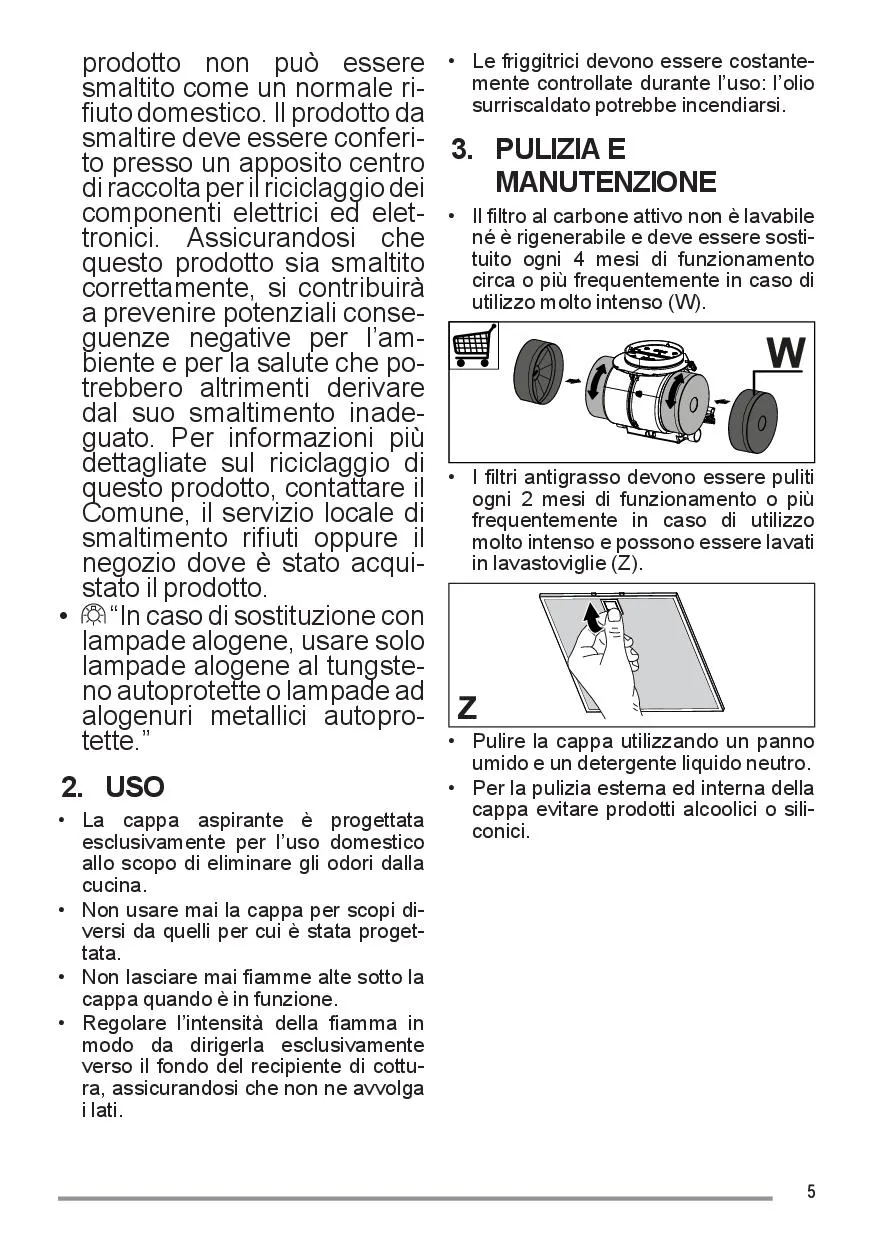 prodotto non può essere smaltito come un normale rifiuto domestico. Il prodotto da smaltire deve essere conferito presso un apposito centro di raccolta per il riciclaggio dei componenti elettrici ed elettronici. Assicurandosi che questo prodotto sia smaltito correttamente, si contribuirà a prevenire potenziali conseguenze negative per l'ambiente e per la salute che potrebbero altrimenti derivare dal suo smaltimento inadeguato. Per informazioni più dettagliate sul riciclaggio di questo prodotto, contattare il Comune, il servizio locale di smaltimento rifiuti oppure il negozio dove è stato acquistato il prodotto.

• "In caso di sostituzione con lampade alogene, usare solo lampade alogene al tungsteno autoprotette o lampade ad alogenuri metallici autoprotette."

2. USO

• La cappa aspirante è progettata esclusivamente per l'uso domestico allo scopo di eliminare gli odori dalla cucina.
• Non usare mai la cappa per scopi diversi da quelli per cui è stata progettata.
• Non lasciare mai fiamme alte sotto la cappa quando è in funzione.
• Regolare l'intensità della fiamma in modo da dirigerla esclusivamente verso il fondo del recipiente di cottura, assicurandosi che non ne avvolga i lati.
• Le friggitrici devono essere costantemente controllate durante l'uso: l'olio surriscaldato potrebbe incendiarsi.

3. PULIZIA E MANUTENZIONE

• Il filtro al carbone attivo non è lavabile né è rigenerabile e deve essere sostituito ogni 4 mesi di funzionamento circa o più frequentemente in caso di utilizzo molto intenso (W).

W

• I filtri antigrasso devono essere puliti ogni 2 mesi di funzionamento o più frequentemente in caso di utilizzo molto intenso e possono essere lavati in lavastoviglie (Z).

Z

• Pulire la cappa utilizzando un panno umido e un detergente liquido neutro.
• Per la pulizia esterna ed interna della cappa evitare prodotti alcoolici o siliconici.

5