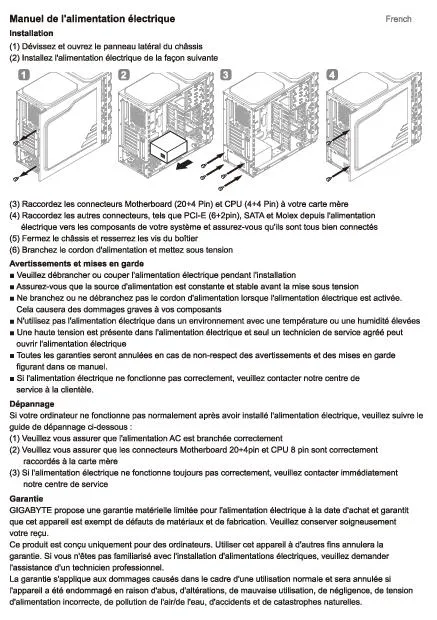 Manuel de l'alimentation électrique

French

Installation

(1) Dévissez et ouvrez le panneau latéral du châssis
(2) Installez l'alimentation électrique de la façon suivante

1 2 3 4

(3) Raccordez les connecteurs Motherboard (20+4 Pin) et CPU (4+4 Pin) à votre carte mère
(4) Raccordez les autres connecteurs, tels que PCI-E (6+2pin), SATA et Molex depuis l'alimentation électrique vers les composants de votre système et assurez-vous qu'ils sont tous bien connectés
(5) Fermez le châssis et resserrez les vis du boîtier
(6) Branchez le cordon d'alimentation et mettez sous tension

Avertissements et mises en garde

■ Veuillez débrancher ou couper l'alimentation électrique pendant l'installation
■ Assurez-vous que la source d'alimentation est constante et stable avant la mise sous tension
■ Ne branchez ou ne débranchez pas le cordon d'alimentation lorsque l'alimentation électrique est activée. Cela causera des dommages graves à vos composants
■ N'utilisez pas l'alimentation électrique dans un environnement avec une température ou une humidité élevées
■ Une haute tension est présente dans l'alimentation électrique et seul un technicien de service agréé peut ouvrir l'alimentation électrique
■ Toutes les garanties seront annulées en cas de non-respect des avertissements et des mises en garde figurant dans ce manuel.
■ Si l'alimentation électrique ne fonctionne pas correctement, veuillez contacter notre centre de service à la clientèle.

Dépannage

Si votre ordinateur ne fonctionne pas normalement après avoir installé l'alimentation électrique, veuillez suivre le guide de dépannage ci-dessous :
(1) Veuillez vous assurer que l'alimentation AC est branchée correctement
(2) Veuillez vous assurer que les connecteurs Motherboard 20+4pin et CPU 8 pin sont correctement raccordés à la carte mère
(3) Si l'alimentation électrique ne fonctionne toujours pas correctement, veuillez contacter immédiatement notre centre de service

Garantie

GIGABYTE propose une garantie matérielle limitée pour l'alimentation électrique à la date d'achat et garantit que cet appareil est exempt de défauts de matériaux et de fabrication. Veuillez conserver soigneusement votre reçu.
Ce produit est conçu uniquement pour des ordinateurs. Utiliser cet appareil à d'autres fins annulera la garantie. Si vous n'êtes pas familiarisé avec l'installation d'alimentations électriques, veuillez demander l'assistance d'un technicien professionnel.
La garantie s'applique aux dommages causés dans le cadre d'une utilisation normale et sera annulée si l'appareil a été endommagé en raison d'abus, d'altérations, de mauvaise utilisation, de négligence, de tension d'alimentation incorrecte, de pollution de l'air/de l'eau, d'accidents et de catastrophes naturelles.