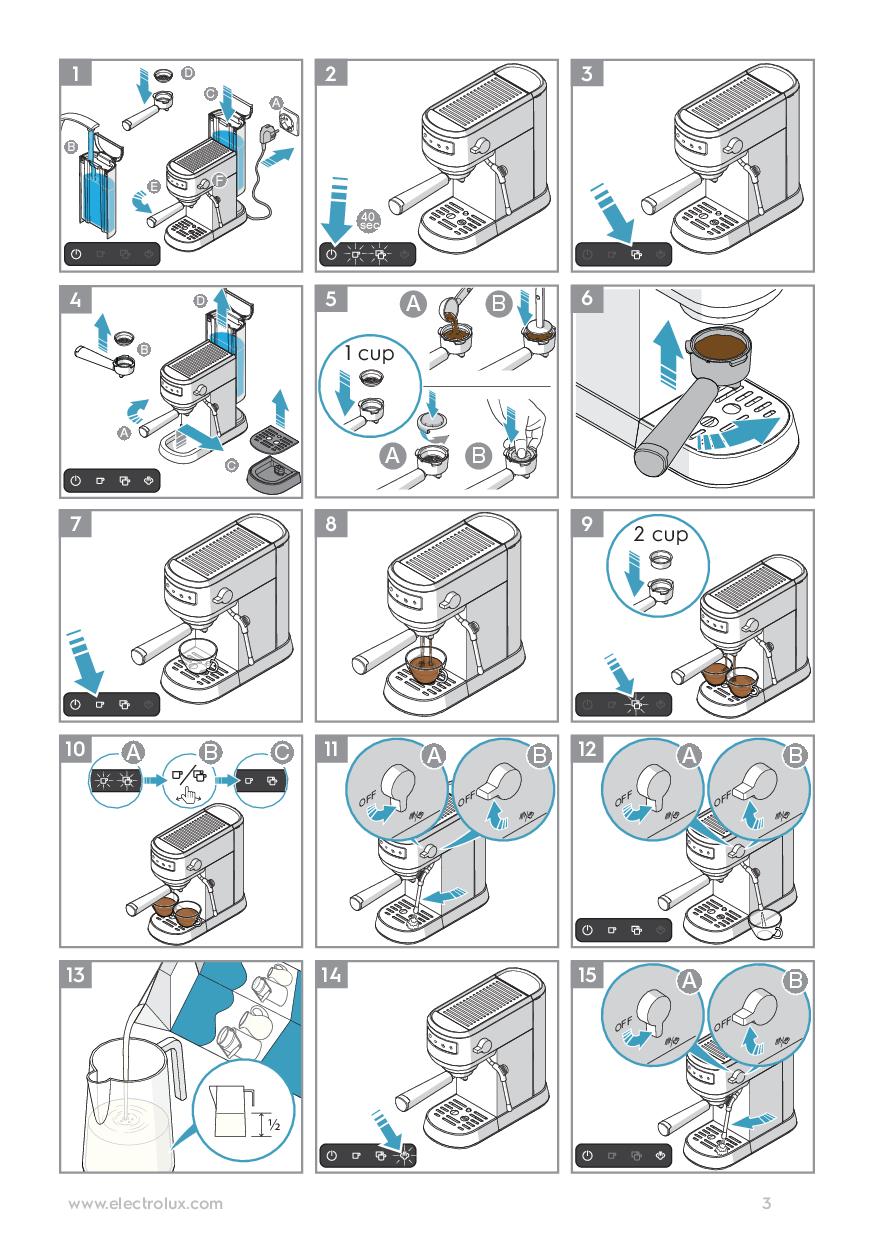 1
D
C
A
B
E
F

2
40 sec

3

4
D
B
A
C

5
A
B
1 cup
A
B

6

7

8

9
2 cup

10
A
B
C

11
A
B
OFF
OFF

12
A
B
OFF
OFF

13
½

14

15
A
B
OFF
OFF

www.electrolux.com

3