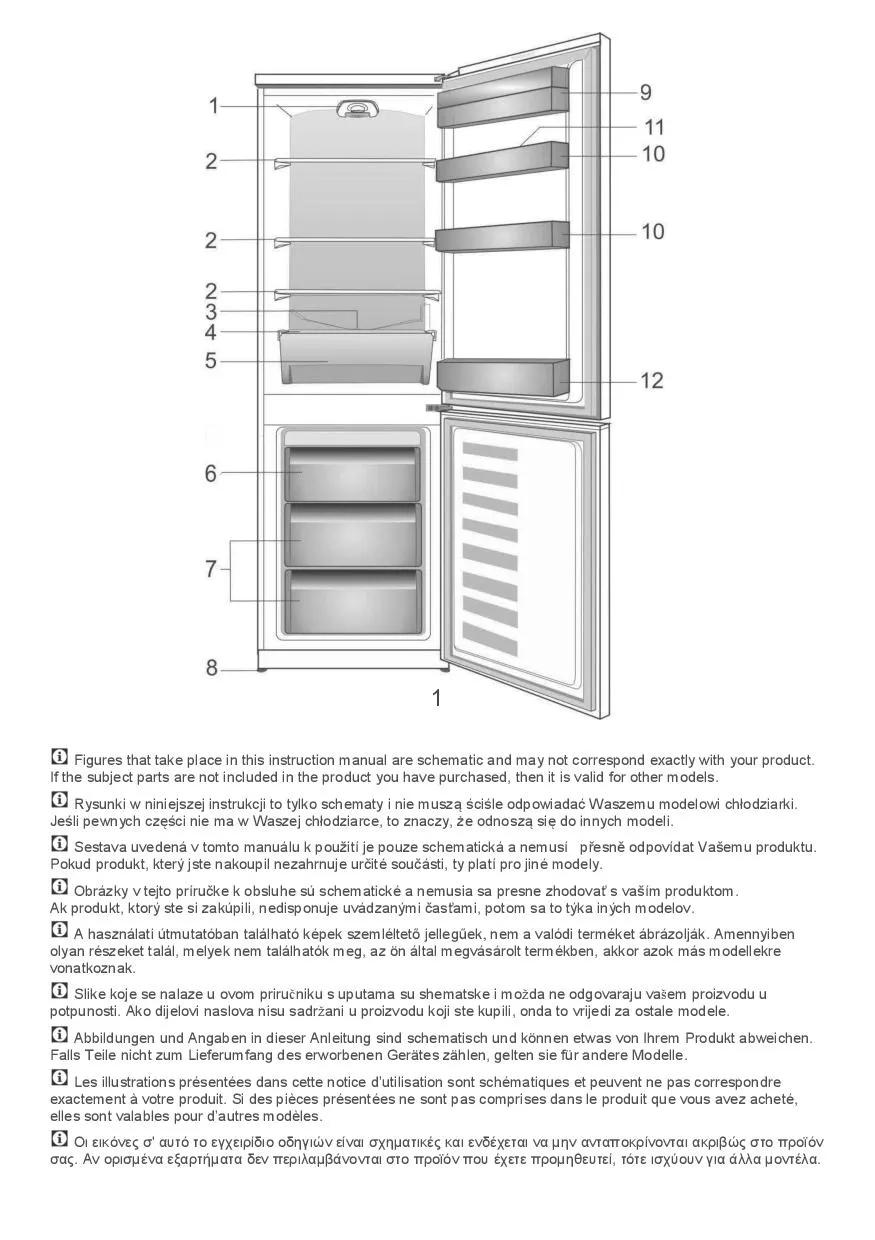 1
2
2
2
3
4
5
6
7
8
9
11
10
10
12
1

Figures that take place in this instruction manual are schematic and may not correspond exactly with your product. If the subject parts are not included in the product you have purchased, then it is valid for other models.

Rysunki w niniejszej instrukcji to tylko schematy i nie muszą ściśle odpowiadać Waszemu modelowi chłodziarki. Jeśli pewnych części nie ma w Waszej chłodziarce, to znaczy, że odnoszą się do innych modeli.

Sestava uvedená v tomto manuálu k použití je pouze schematická a nemusí přesně odpovídat Vašemu produktu. Pokud produkt, který jste nakoupil nezahrnuje určité součásti, ty platí pro jiné modely.

Obrázky v tejto príručke k obsluhe sú schematické a nemusia sa presne zhodovať s vaším produktom. Ak produkt, ktorý ste si zakúpili, nedisponuje uvádzanými časťami, potom sa to týka iných modelov.

A használati útmutatóban található képek szemléltető jellegűek, nem a valódi terméket ábrázolják. Amennyiben olyan részeket talál, melyek nem találhatók meg, az ön által megvásárolt termékben, akkor azok más modellekre vonatkoznak.

Slike koje se nalaze u ovom priručniku s uputama su shematske i možda ne odgovaraju vašem proizvodu u potpunosti. Ako dijelovi naslova nisu sadržani u proizvodu koji ste kupili, onda to vrijedi za ostale modele.

Abbildungen und Angaben in dieser Anleitung sind schematisch und können etwas von Ihrem Produkt abweichen. Falls Teile nicht zum Lieferumfang des erworbenen Gerätes zählen, gelten sie für andere Modelle.

Les illustrations présentées dans cette notice d'utilisation sont schématiques et peuvent ne pas correspondre exactement à votre produit. Si des pièces présentées ne sont pas comprises dans le produit que vous avez acheté, elles sont valables pour d'autres modèles.

Οι εικόνες σ' αυτό το εγχειρίδιο οδηγιών είναι σχηματικές και ενδέχεται να μην ανταποκρίνονται ακριβώς στο προϊόν σας. Αν ορισμένα εξαρτήματα δεν περιλαμβάνονται στο προϊόν που έχετε προμηθευτεί, τότε ισχύουν για άλλα μοντέλα.