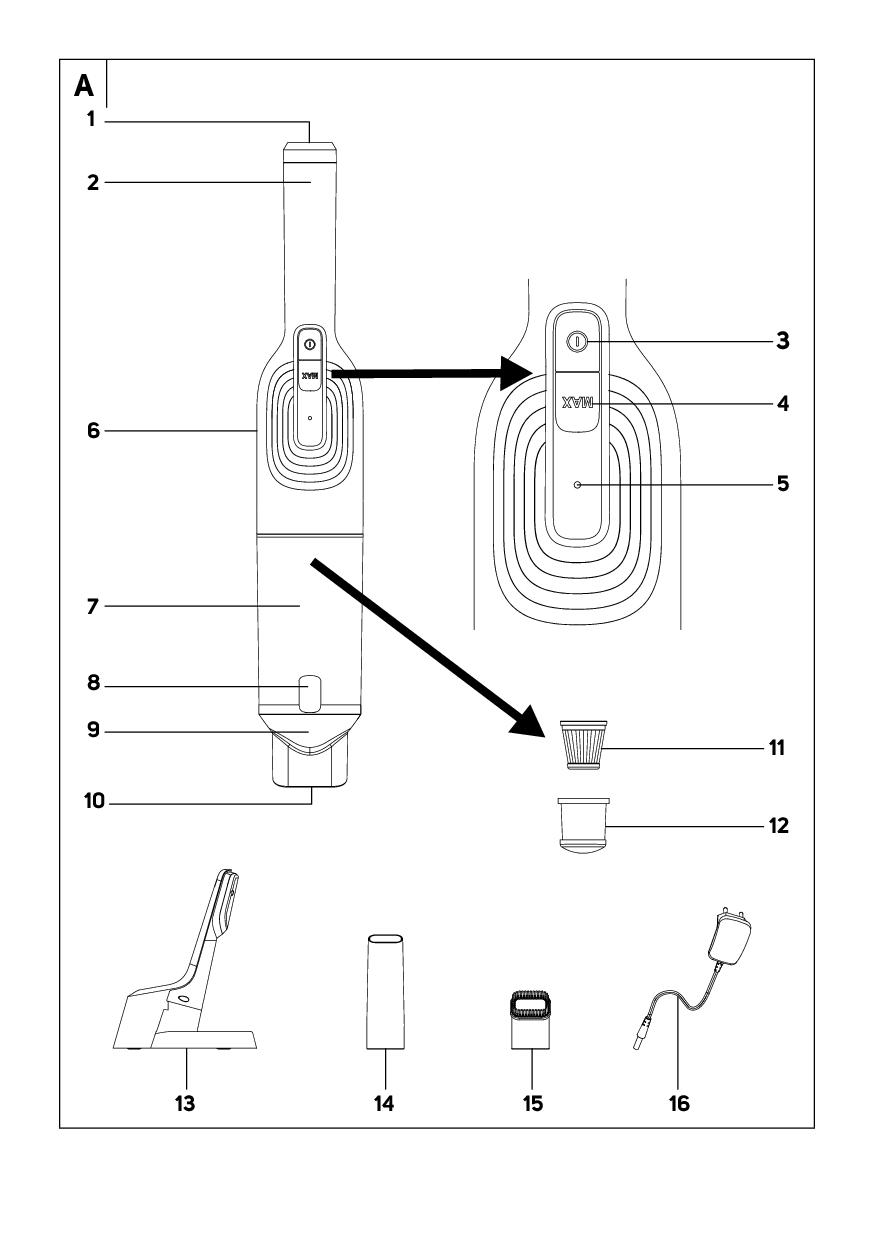 A
1
2
MAX
6
7
8
9
10
3
MAX
4
5
11
12
13
14
15
16