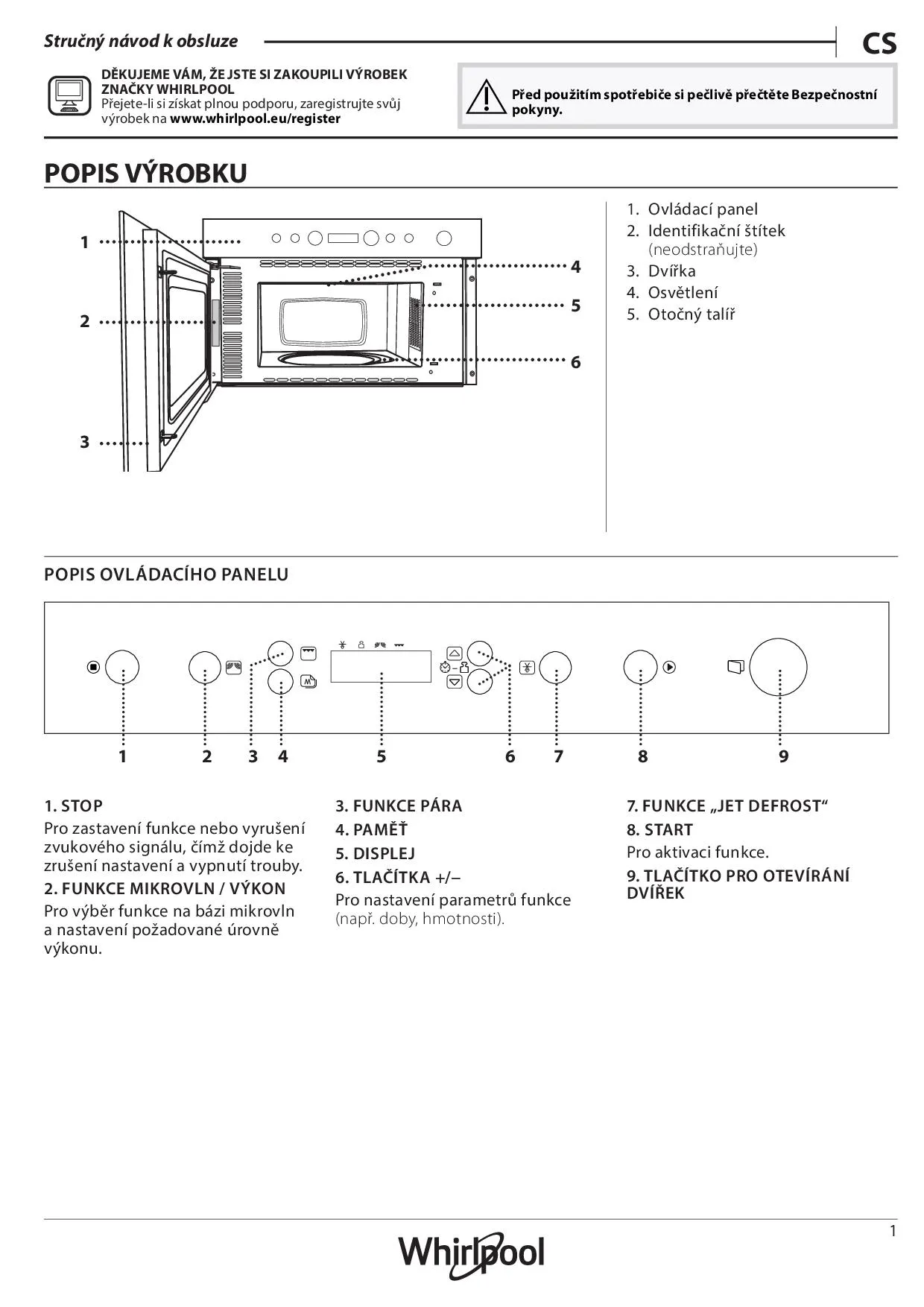 Stručný návod k obsluze

CS

DĚKUJEME VÁM, ŽE JSTE SI ZAKOUPILI VÝROBEK ZNAČKY WHIRLPOOL
Přejete-li si získat plnou podporu, zaregistrujte svůj výrobek na www.whirlpool.eu/register

Před použitím spotřebiče si pečlivě přečtěte Bezpečnostní pokyny.

POPIS VÝROBKU

1
2
3
4
5
6

1. Ovládací panel
2. Identifikační štítek (neodstraňujte)
3. Dvířka
4. Osvětlení
5. Otočný talíř

POPIS OVLÁDACÍHO PANELU

1 2 3 4 5 6 7 8 9

1. STOP
Pro zastavení funkce nebo vyrušení zvukového signálu, čímž dojde ke zrušení nastavení a vypnutí trouby.

2. FUNKCE MIKROVLN / VÝKON
Pro výběr funkce na bázi mikrovln a nastavení požadované úrovně výkonu.

3. FUNKCE PÁRA

4. PAMĚŤ

5. DISPLEJ

6. TLAČÍTKA +/–
Pro nastavení parametrů funkce (např. doby, hmotnosti).

7. FUNKCE „JET DEFROST“

8. START
Pro aktivaci funkce.

9. TLAČÍTKO PRO OTEVÍRÁNÍ DVÍŘEK

1

Whirlpool