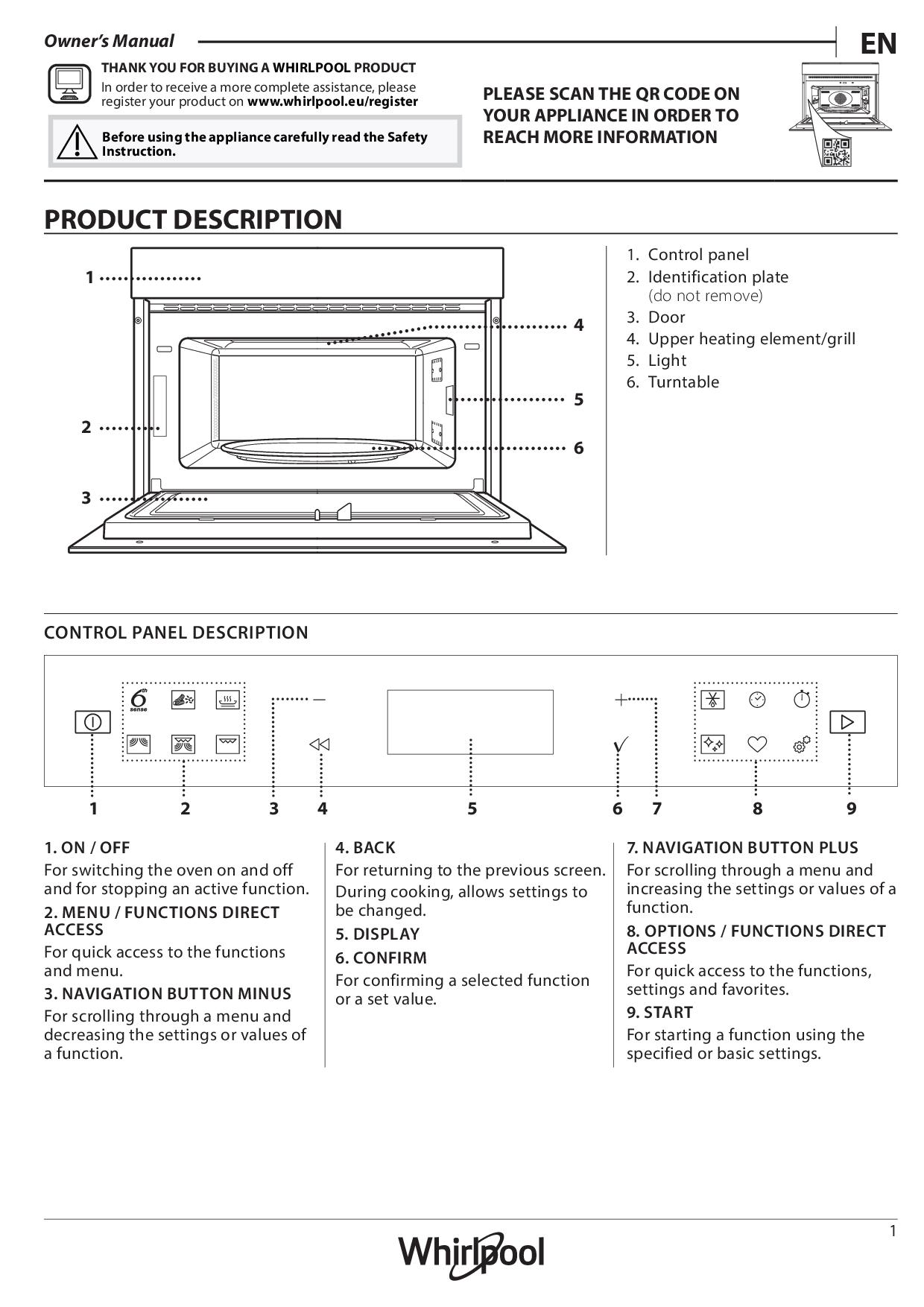 Owner's Manual

EN

THANK YOU FOR BUYING A WHIRLPOOL PRODUCT
In order to receive a more complete assistance, please register your product on www.whirlpool.eu/register

Before using the appliance carefully read the Safety Instruction.

PLEASE SCAN THE QR CODE ON YOUR APPLIANCE IN ORDER TO REACH MORE INFORMATION

PRODUCT DESCRIPTION

1
2
3
4
5
6

1. Control panel
2. Identification plate (do not remove)
3. Door
4. Upper heating element/grill
5. Light
6. Turntable

CONTROL PANEL DESCRIPTION

6th sense

1 2 3 4 5 6 7 8 9

1. ON / OFF
For switching the oven on and off and for stopping an active function.

2. MENU / FUNCTIONS DIRECT ACCESS
For quick access to the functions and menu.

3. NAVIGATION BUTTON MINUS
For scrolling through a menu and decreasing the settings or values of a function.

4. BACK
For returning to the previous screen. During cooking, allows settings to be changed.

5. DISPLAY

6. CONFIRM
For confirming a selected function or a set value.

7. NAVIGATION BUTTON PLUS
For scrolling through a menu and increasing the settings or values of a function.

8. OPTIONS / FUNCTIONS DIRECT ACCESS
For quick access to the functions, settings and favorites.

9. START
For starting a function using the specified or basic settings.

1

Whirlpool