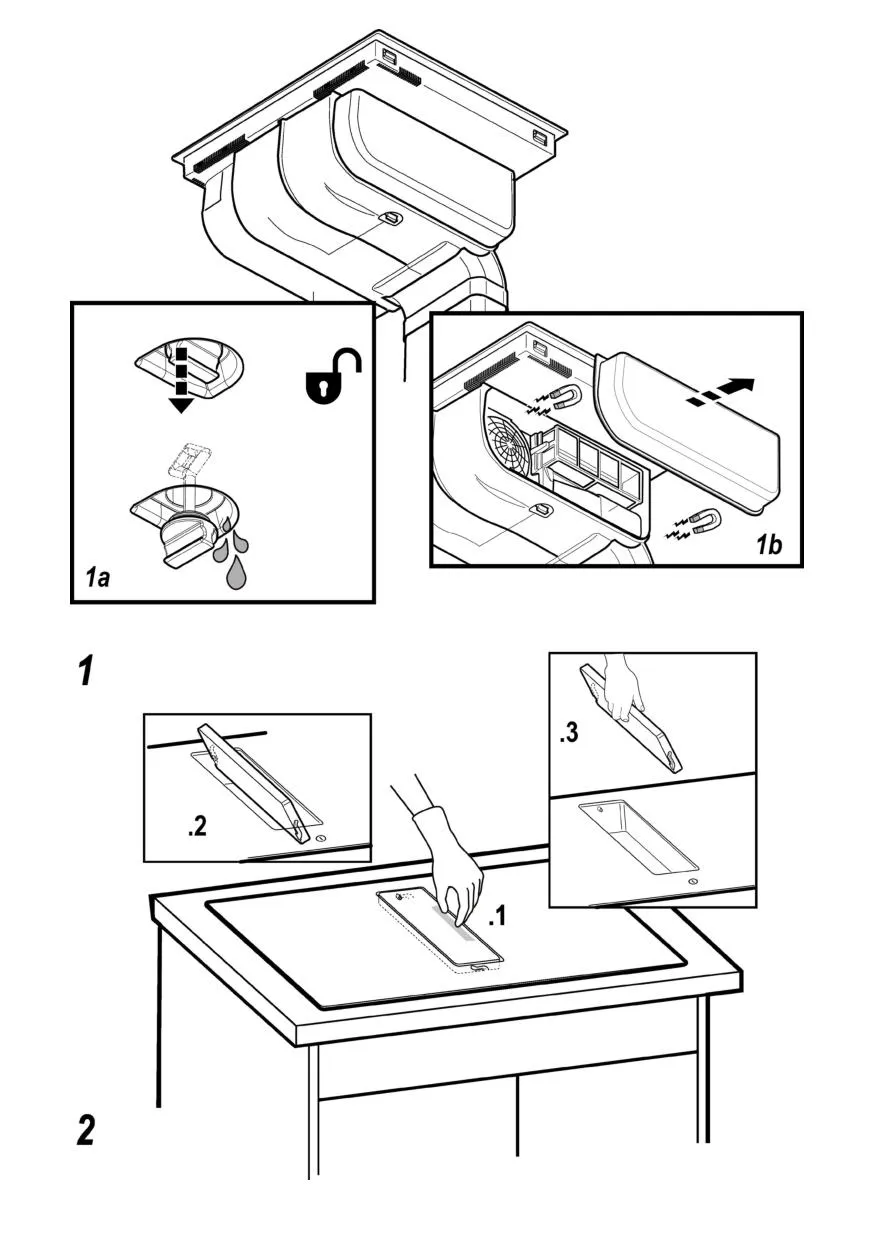 1a

1b

1

.2

.3

.1

2