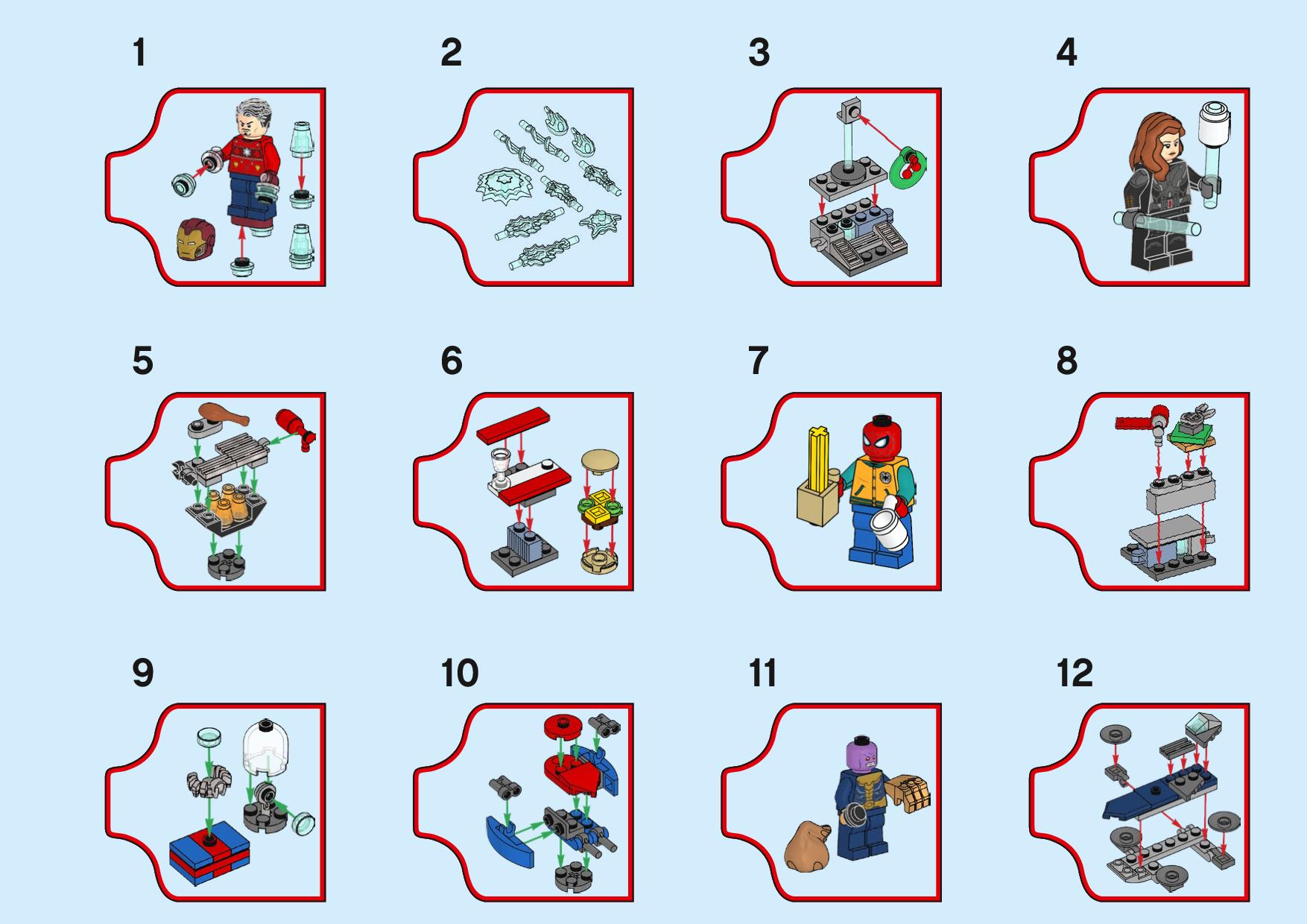 1

2

3

4

5

6

7

8

9

10

11

12